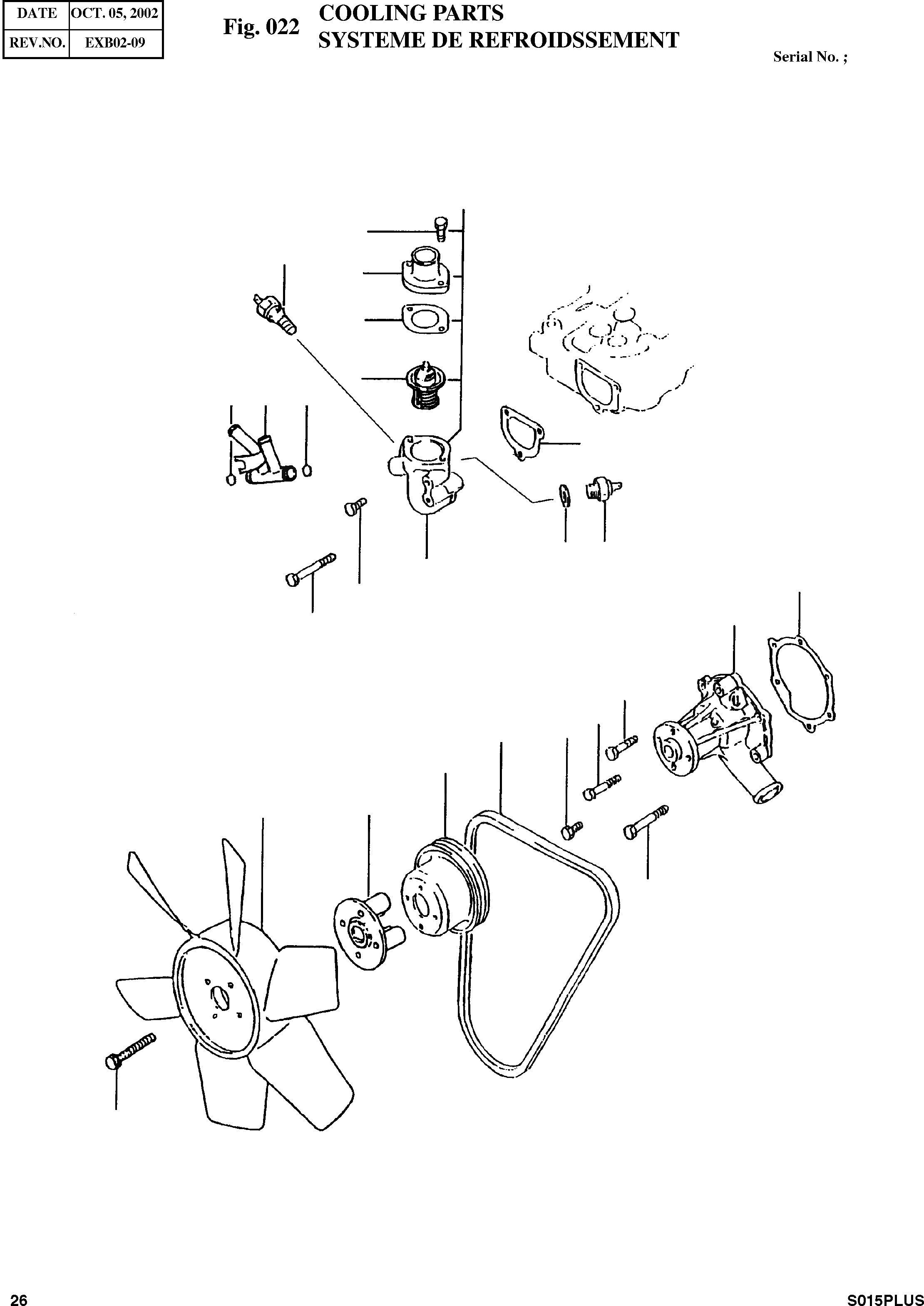 | DATE | OCT. 05, 2002 |
|---|---|
| REV.NO. | EXB02-09 |

Fig. 022 COOLING PARTS
SYSTEME DE REFROIDSSEMENT

Serial No. ;

26

S015PLUS