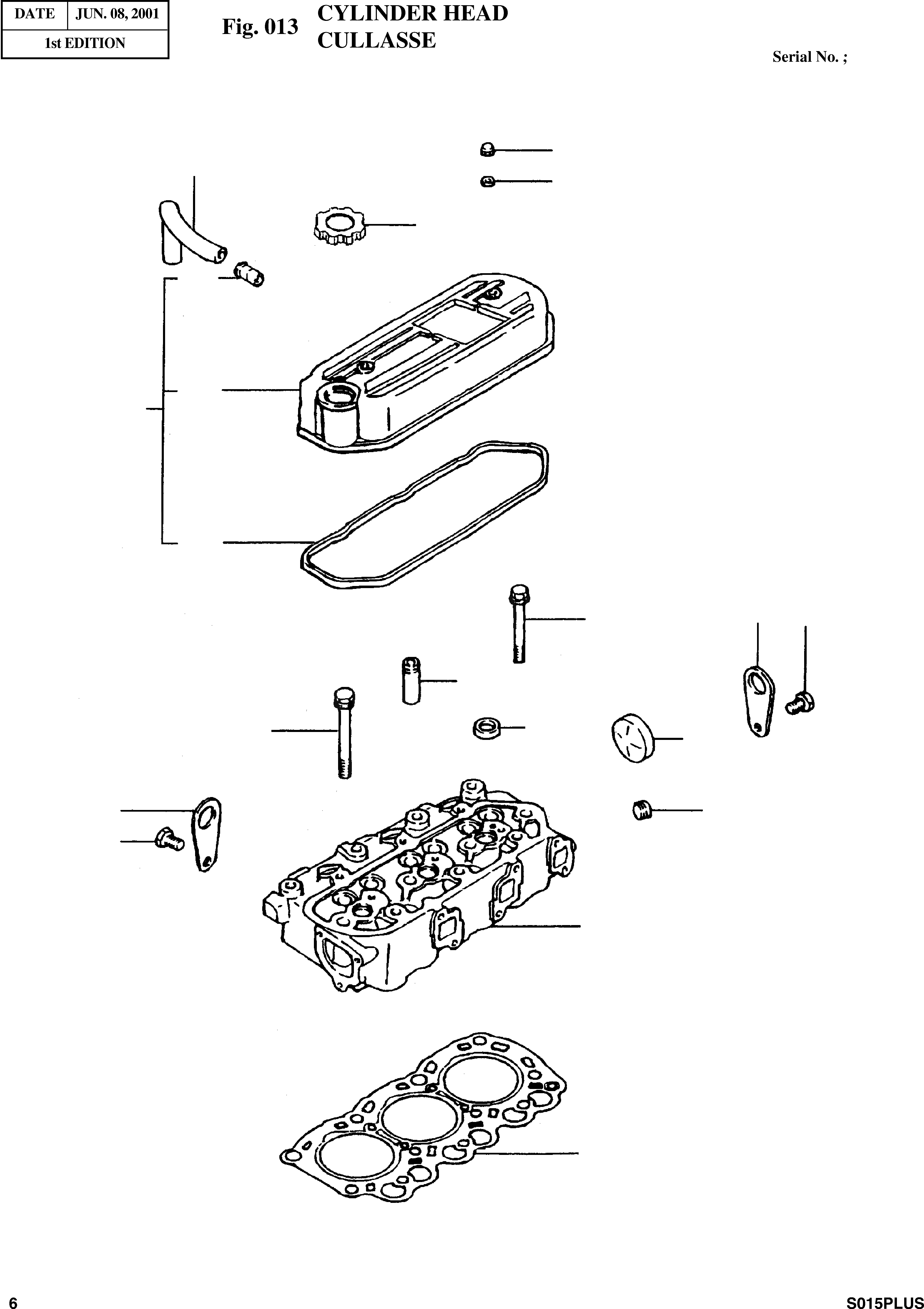 | DATE | JUN. 08, 2001 |
|---|---|
| 1st EDITION | |

Fig. 013 CYLINDER HEAD
CULLASSE

Serial No. ;

6

S015PLUS