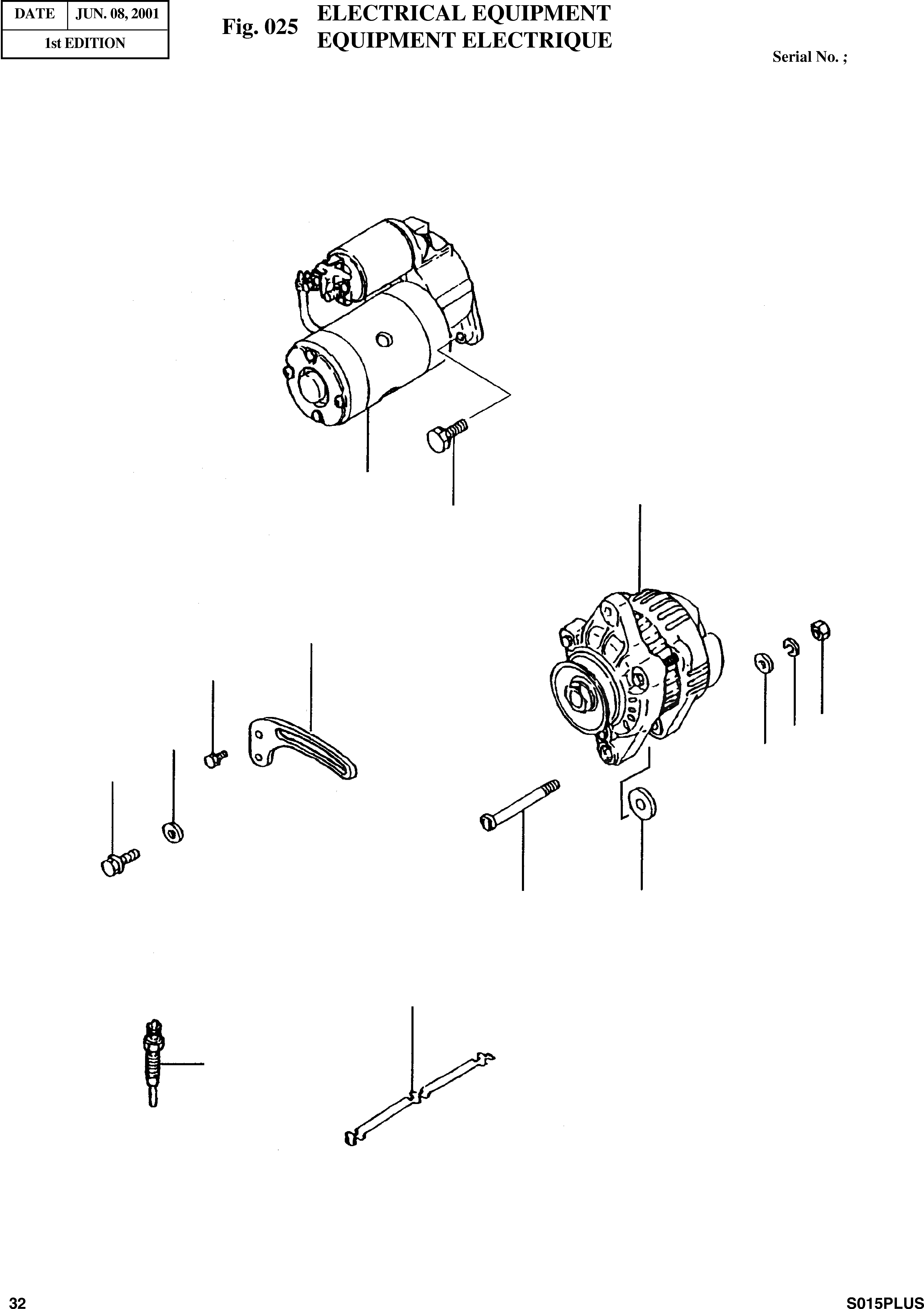 | DATE | JUN. 08, 2001 |
|---|---|
| 1st EDITION | |

Fig. 025 ELECTRICAL EQUIPMENT
EQUIPMENT ELECTRIQUE

Serial No. ;

32

S015PLUS