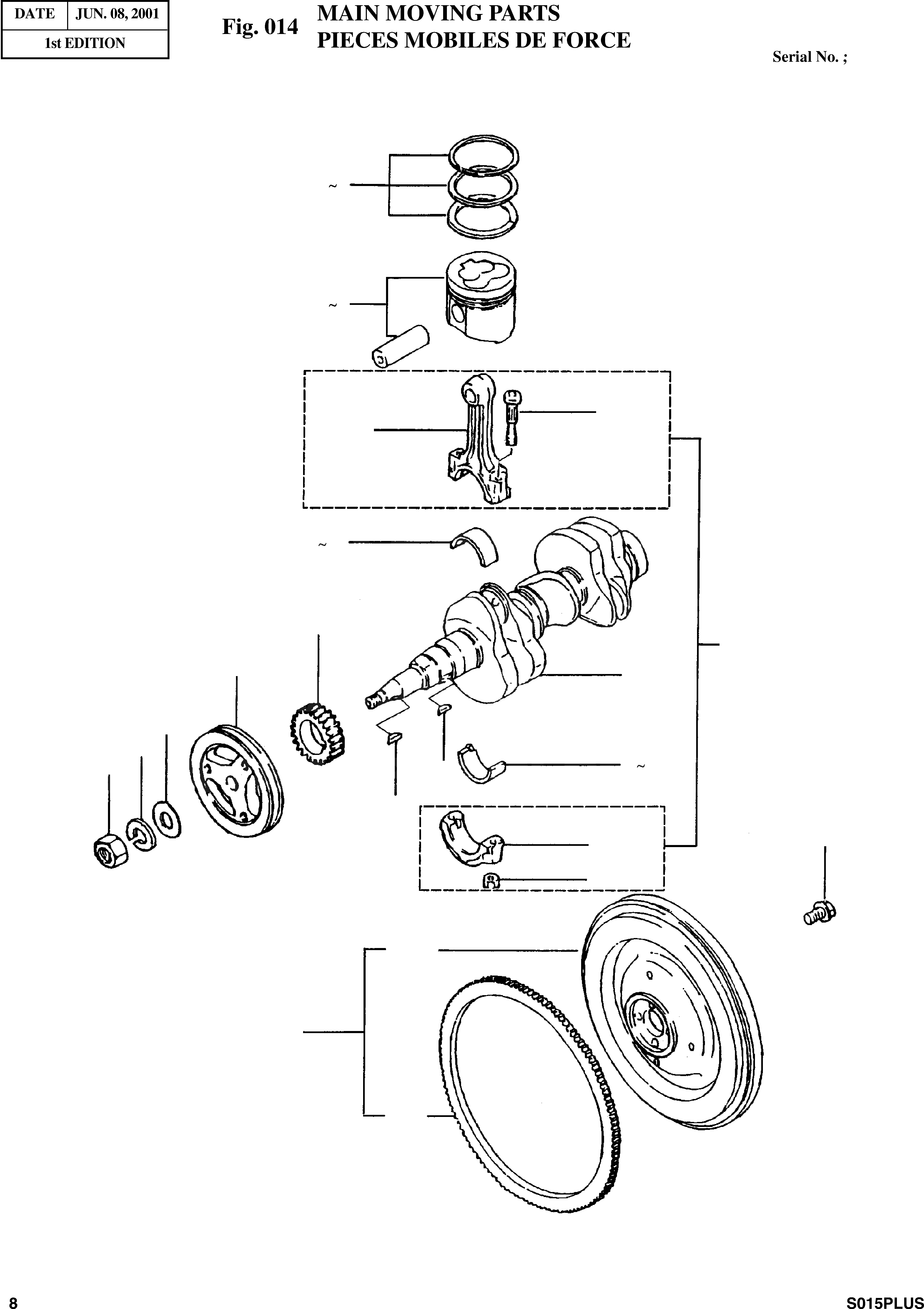 | DATE | JUN. 08, 2001 |
|---|---|
| 1st EDITION | |

Fig. 014

MAIN MOVING PARTS
PIECES MOBILES DE FORCE

Serial No. ;

~

~

~

~

8

S015PLUS