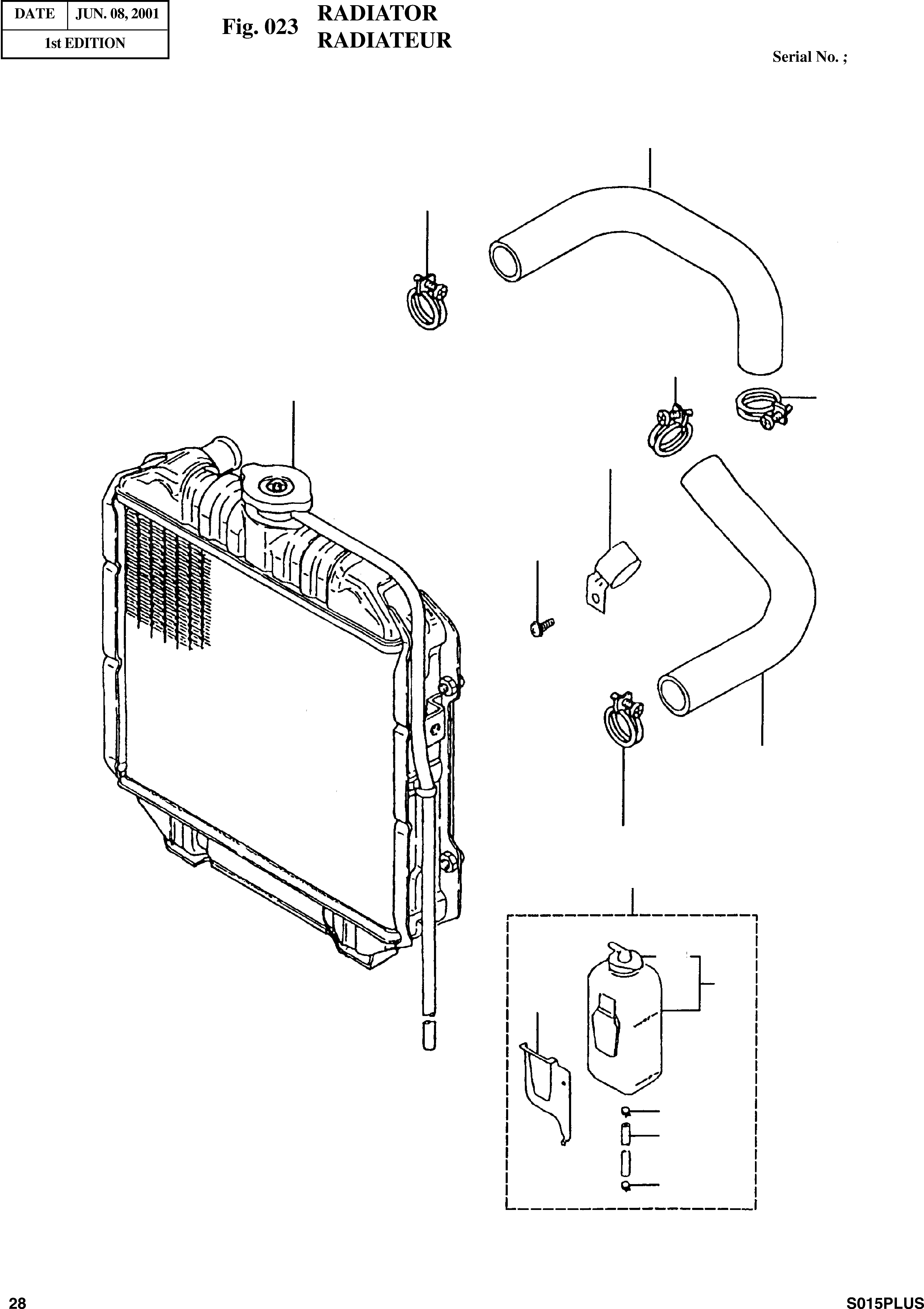 | DATE | JUN. 08, 2001 |
|---|---|
| 1st EDITION | |

Fig. 023 RADIATOR
RADIATEUR

Serial No. ;

28

S015PLUS