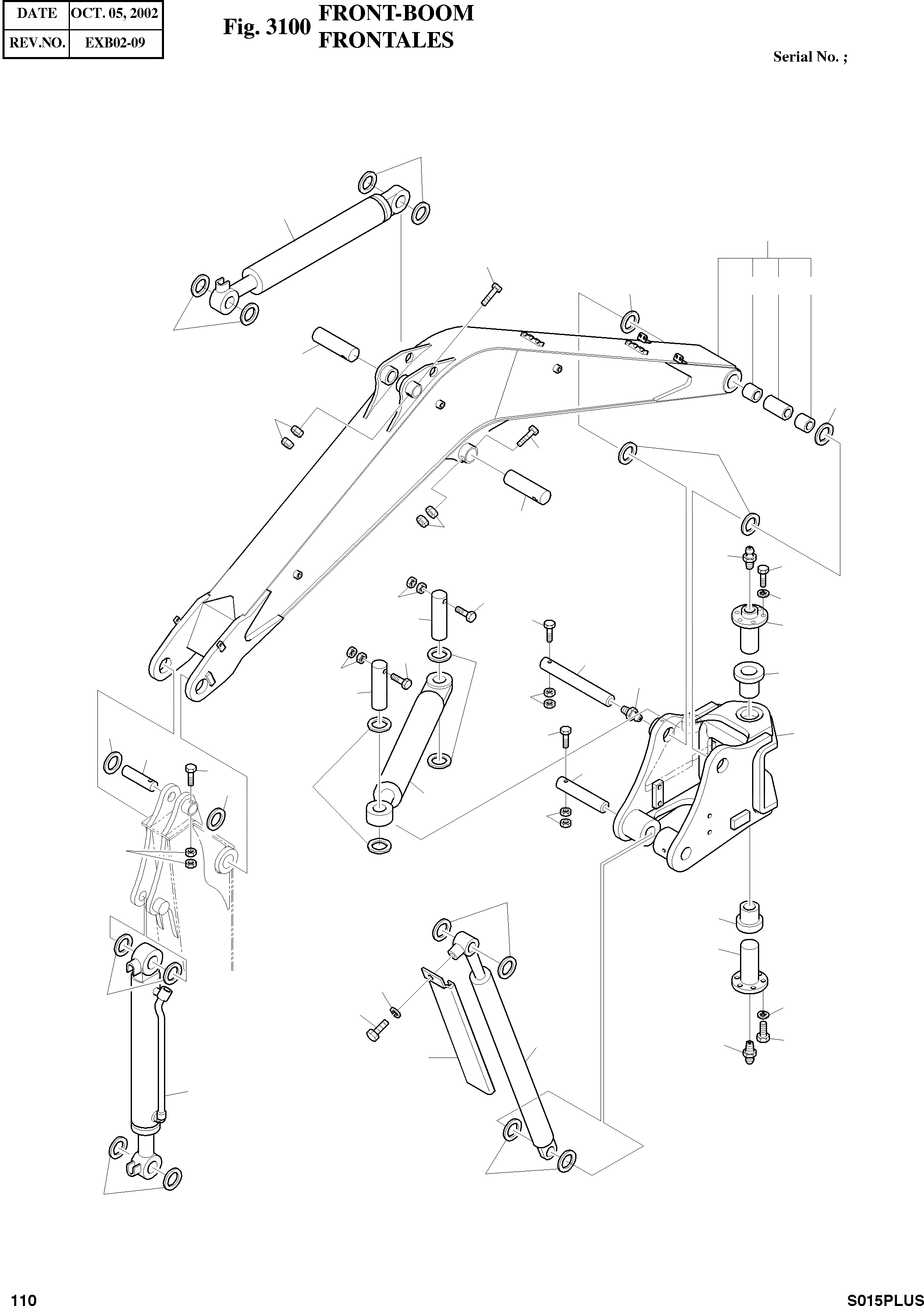 | DATE | OCT. 05, 2002 |
|---|---|
| REV.NO. | EXB02-09 |

Fig. 3100 FRONT-BOOM FRONTALES

Serial No. ;

110

S015PLUS