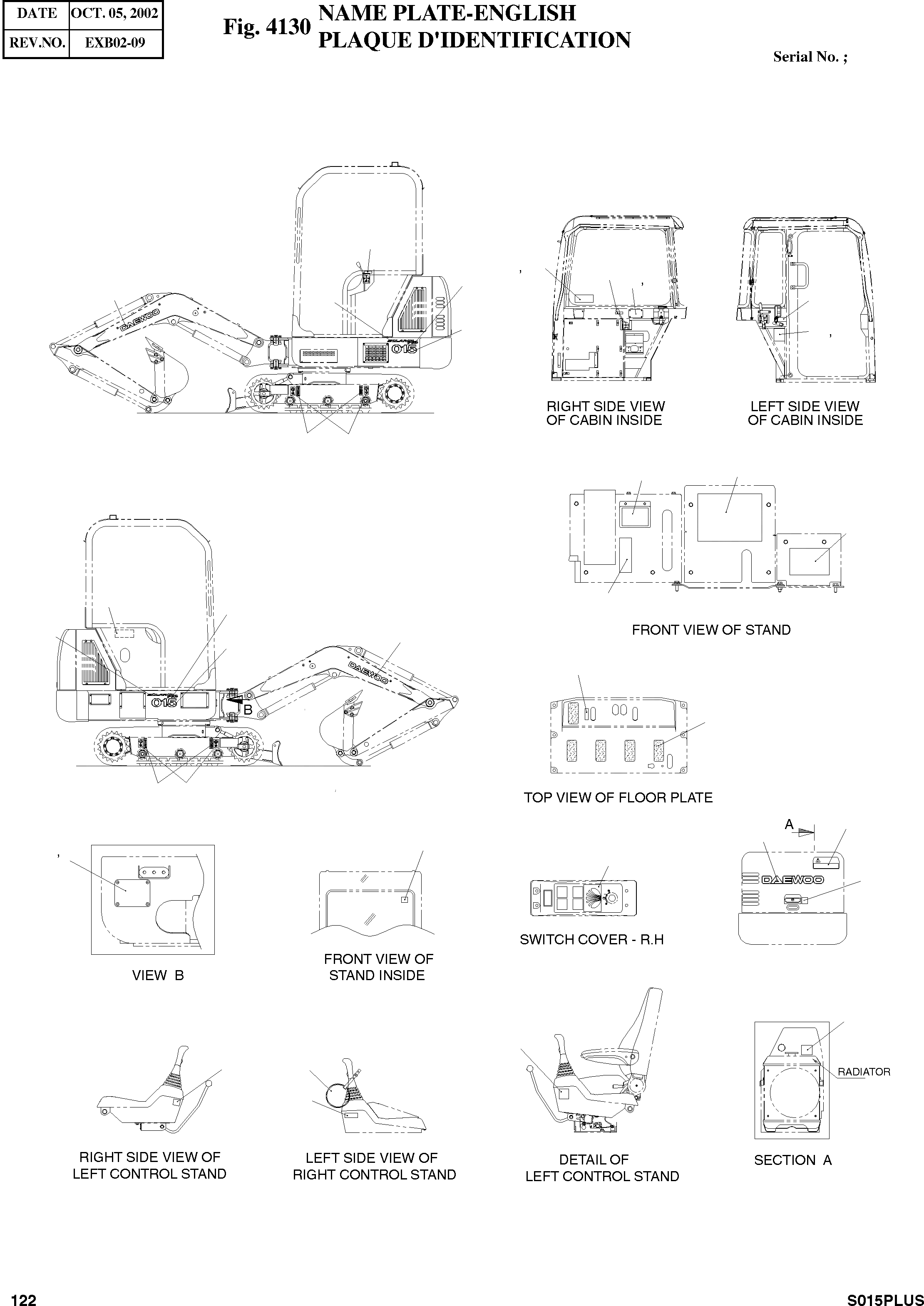 | DATE | OCT. 05, 2002 |
|---|---|
| REV.NO. | EXB02-09 |

Fig. 4130 NAME PLATE-ENGLISH
PLAQUE D'IDENTIFICATION

Serial No. ;

DAEWOO

015

RIGHT SIDE VIEW OF CABIN INSIDE

LEFT SIDE VIEW OF CABIN INSIDE

FRONT VIEW OF STAND

DAEWOO

015

B

TOP VIEW OF FLOOR PLATE

A

DAEWOO

VIEW B

FRONT VIEW OF STAND INSIDE

SWITCH COVER - R.H

RADIATOR

RIGHT SIDE VIEW OF LEFT CONTROL STAND

LEFT SIDE VIEW OF RIGHT CONTROL STAND

DETAIL OF LEFT CONTROL STAND

SECTION A

122

S015PLUS