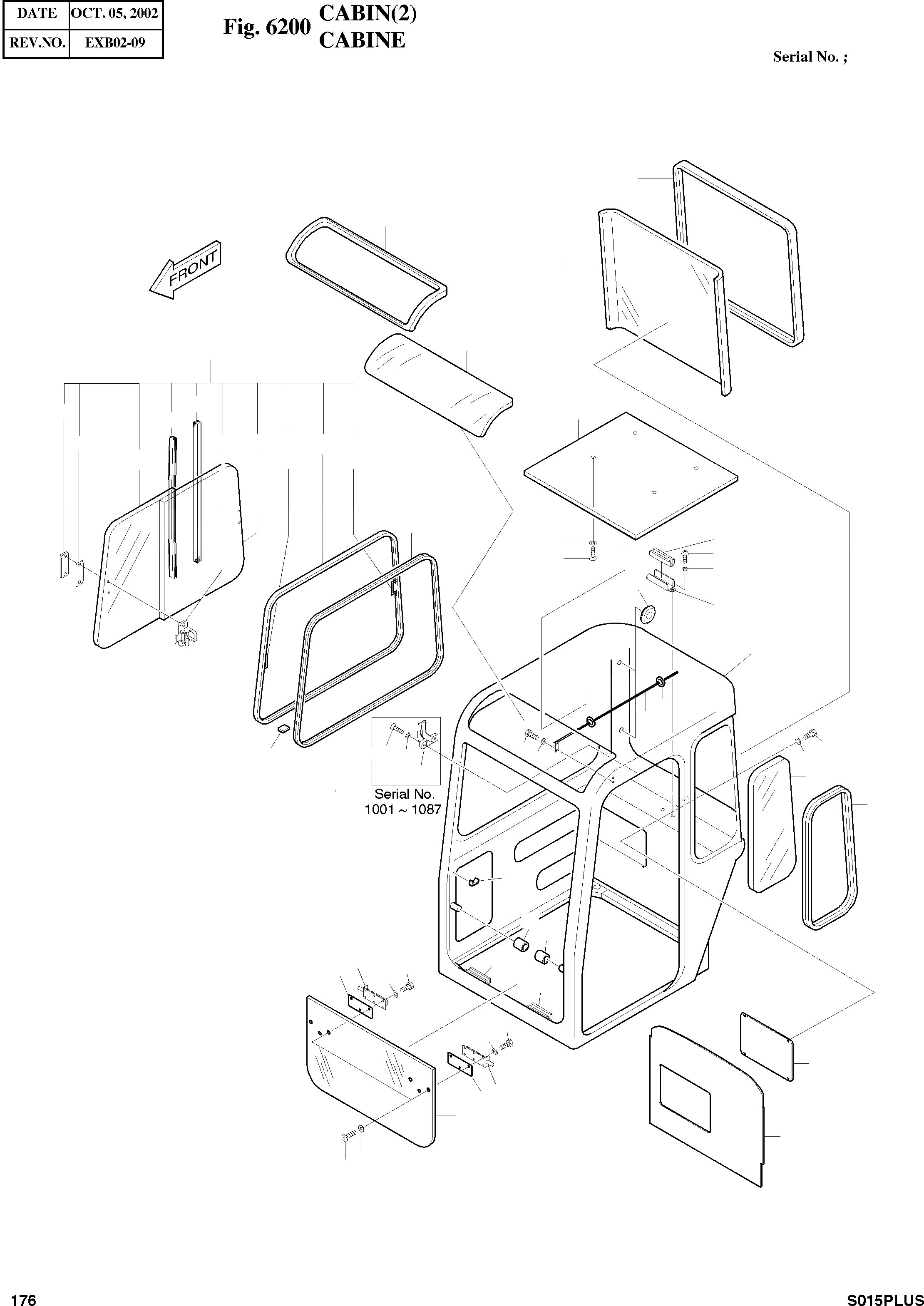 | DATE | OCT. 05, 2002 |
|---|---|
| REV.NO. | EXB02-09 |

Fig. 6200 CABIN(2) CABINE

Serial No. ;

FRONT

Serial No. 1001 ~ 1087

176

S015PLUS