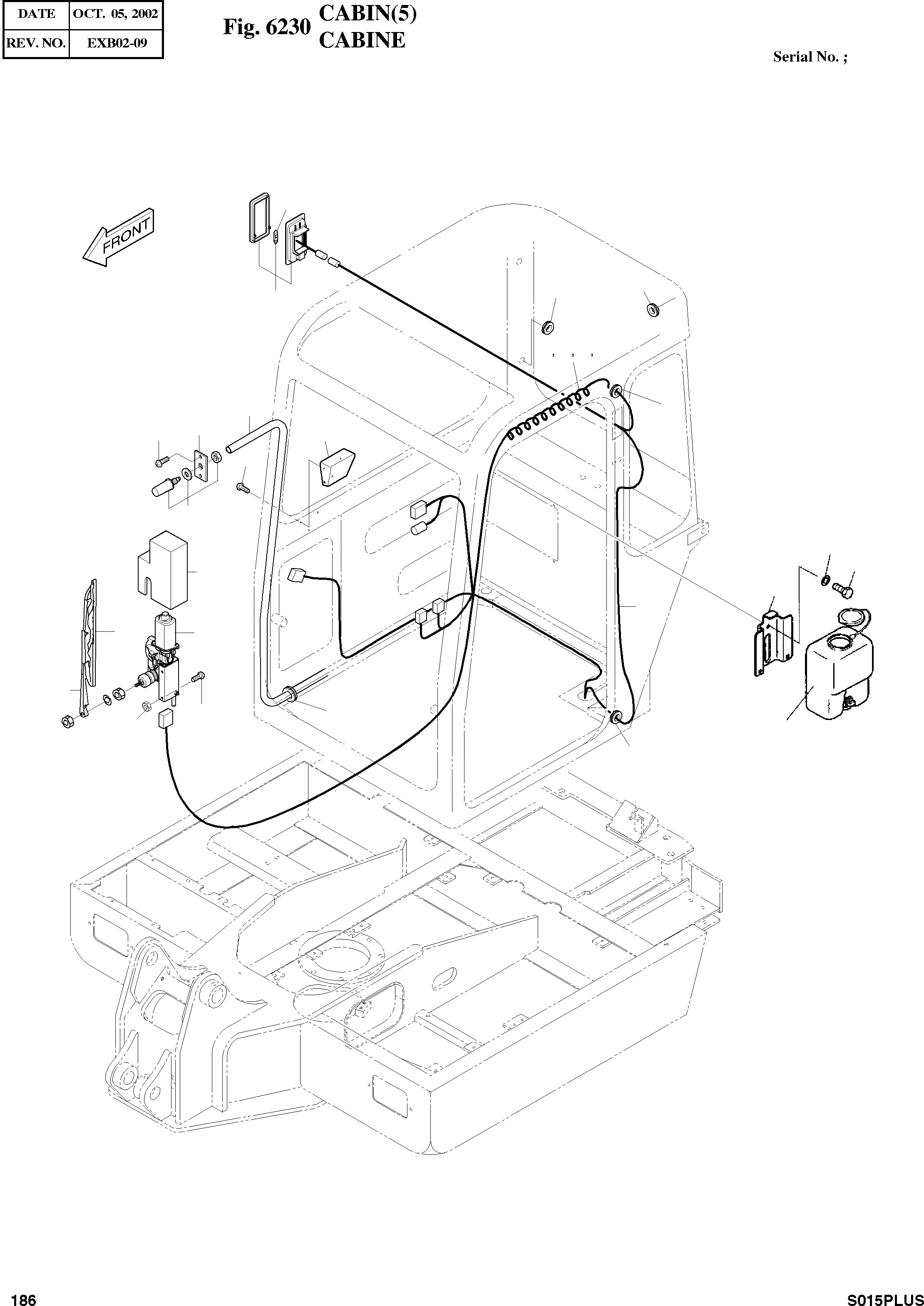 | DATE | OCT. 05, 2002 |
|---|---|
| REV. NO. | EXB02-09 |

Fig. 6230 CABIN(5) CABINE

Serial No. ;

FRONT

, , ,

186

S015PLUS