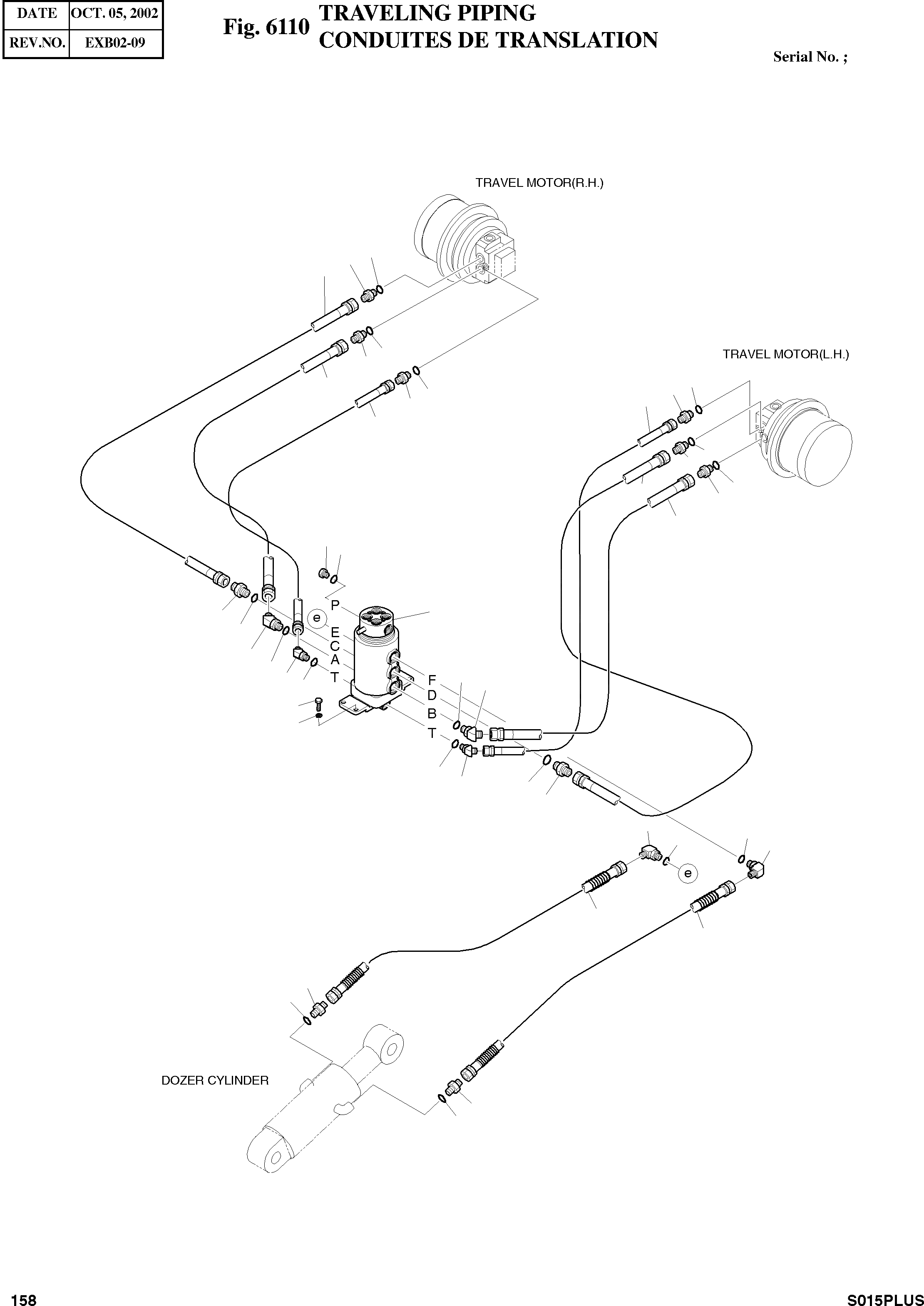 | DATE | OCT. 05, 2002 |
|---|---|
| REV.NO. | EXB02-09 |

Fig. 6110 TRAVELING PIPING
CONDUITES DE TRANSLATION

Serial No. ;

TRAVEL MOTOR(R.H.)

TRAVEL MOTOR(L.H.)

P
e
E
C
A
T

F
D
B
T

e

DOZER CYLINDER

158

S015PLUS