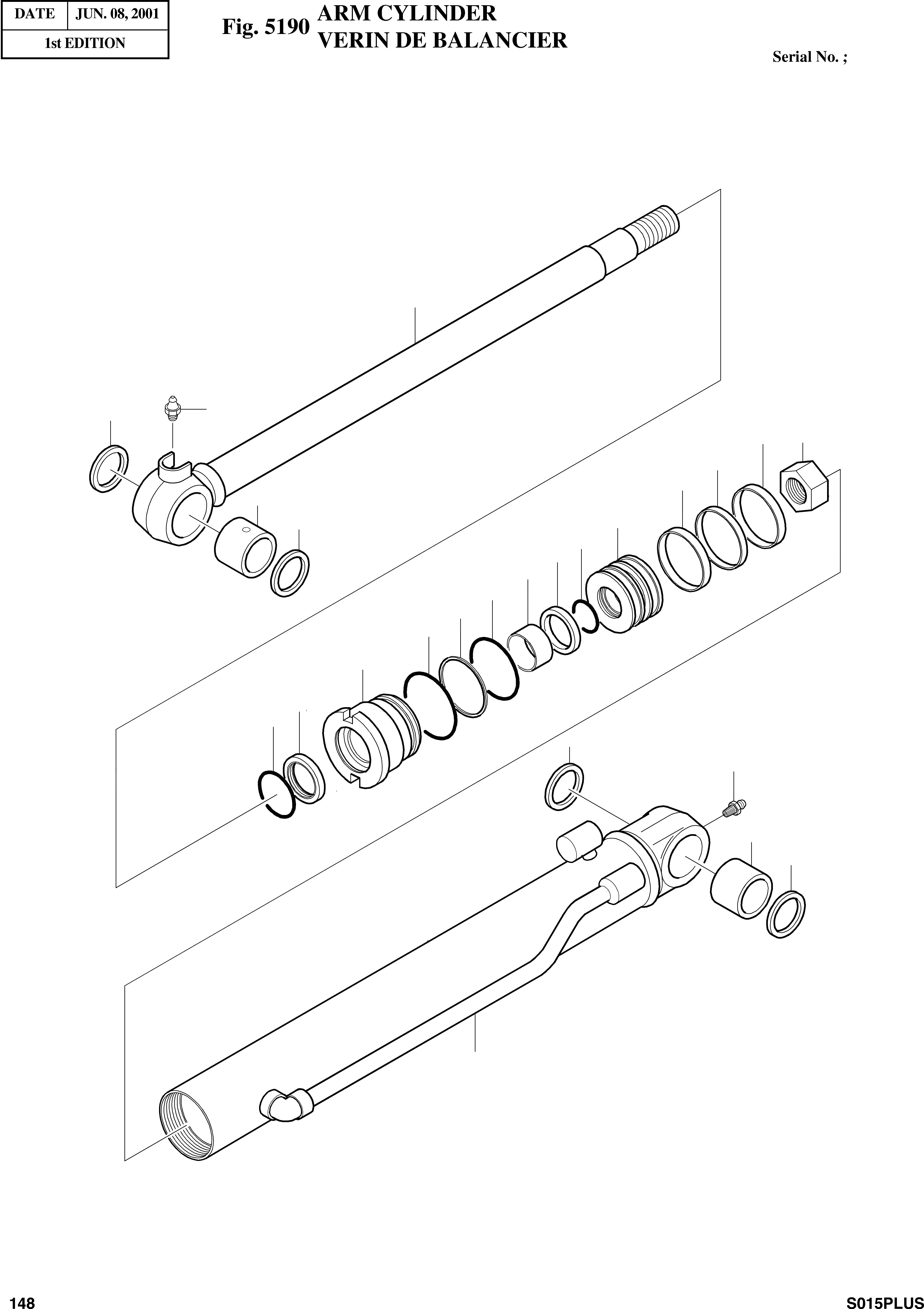 | DATE | JUN. 08, 2001 |
|---|---|
| 1st EDITION | |

Fig. 5190 ARM CYLINDER
VERIN DE BALANCIER

Serial No. ;

148

S015PLUS