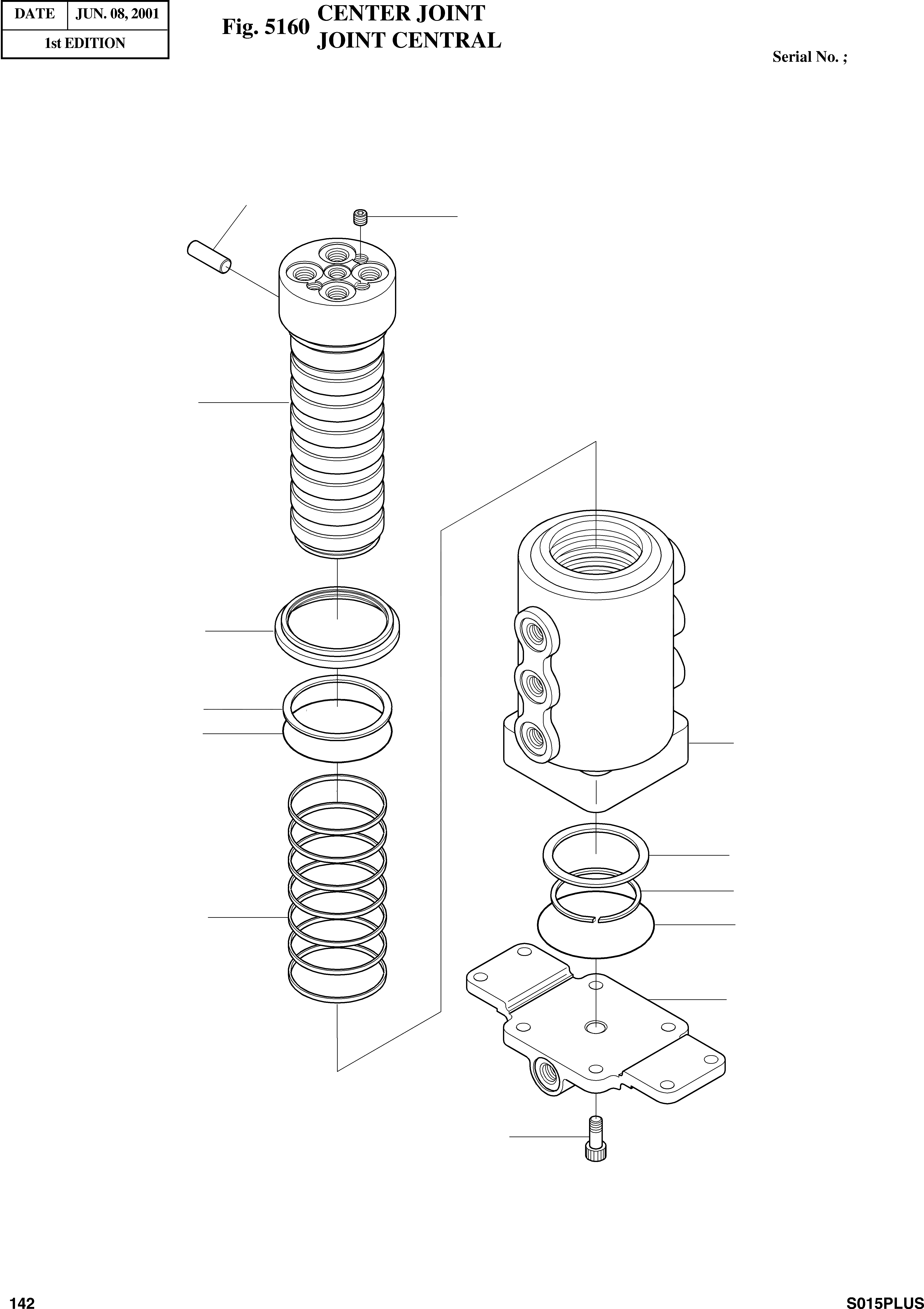 | DATE | JUN. 08, 2001 |
|---|---|
| 1st EDITION | |

Fig. 5160 CENTER JOINT
JOINT CENTRAL

Serial No. ;

142

S015PLUS