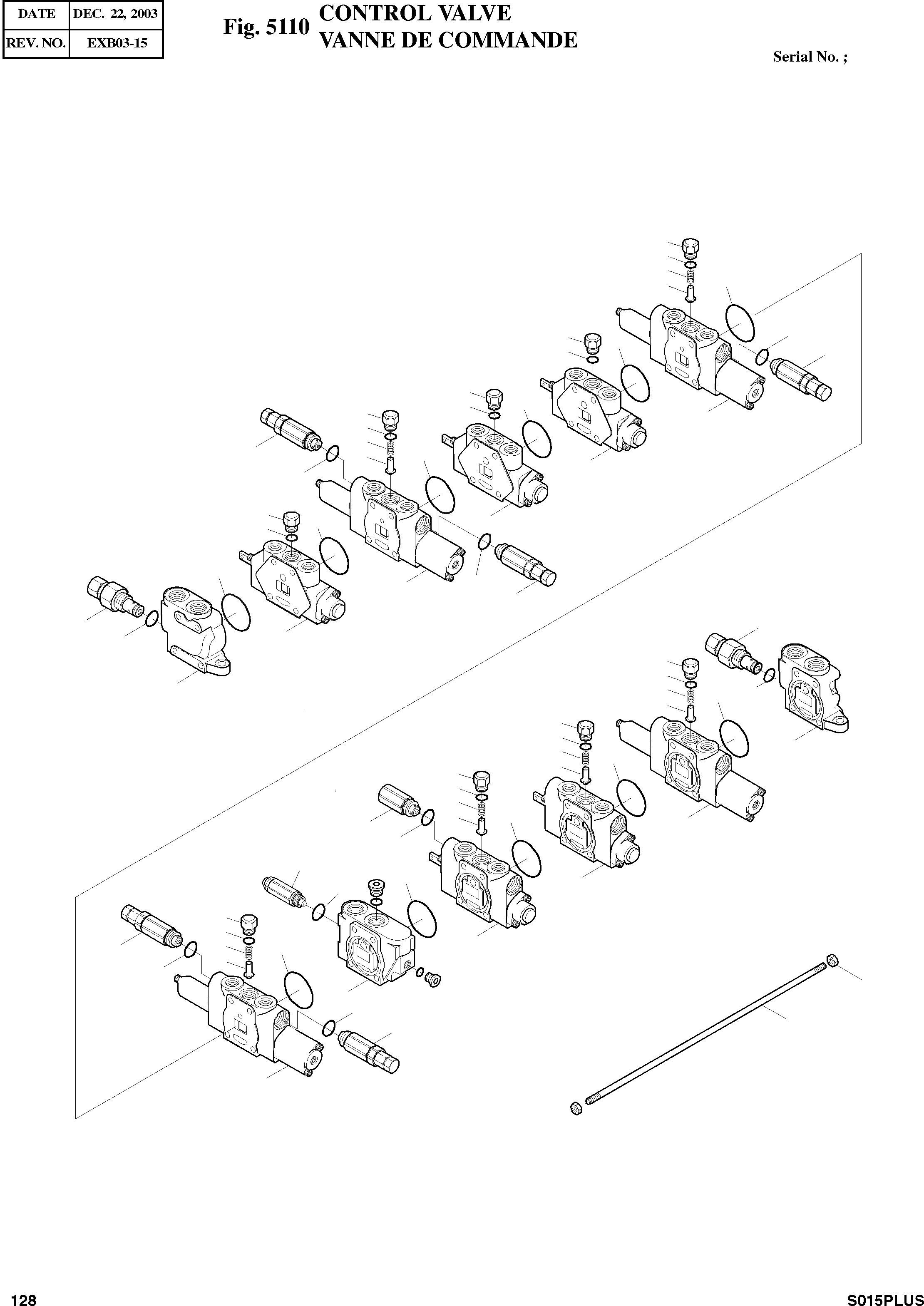 | DATE | DEC. 22, 2003 |
|---|---|
| REV. NO. | EXB03-15 |

Fig. 5110 CONTROL VALVE
VANNE DE COMMANDE

Serial No. ;

128

S015PLUS