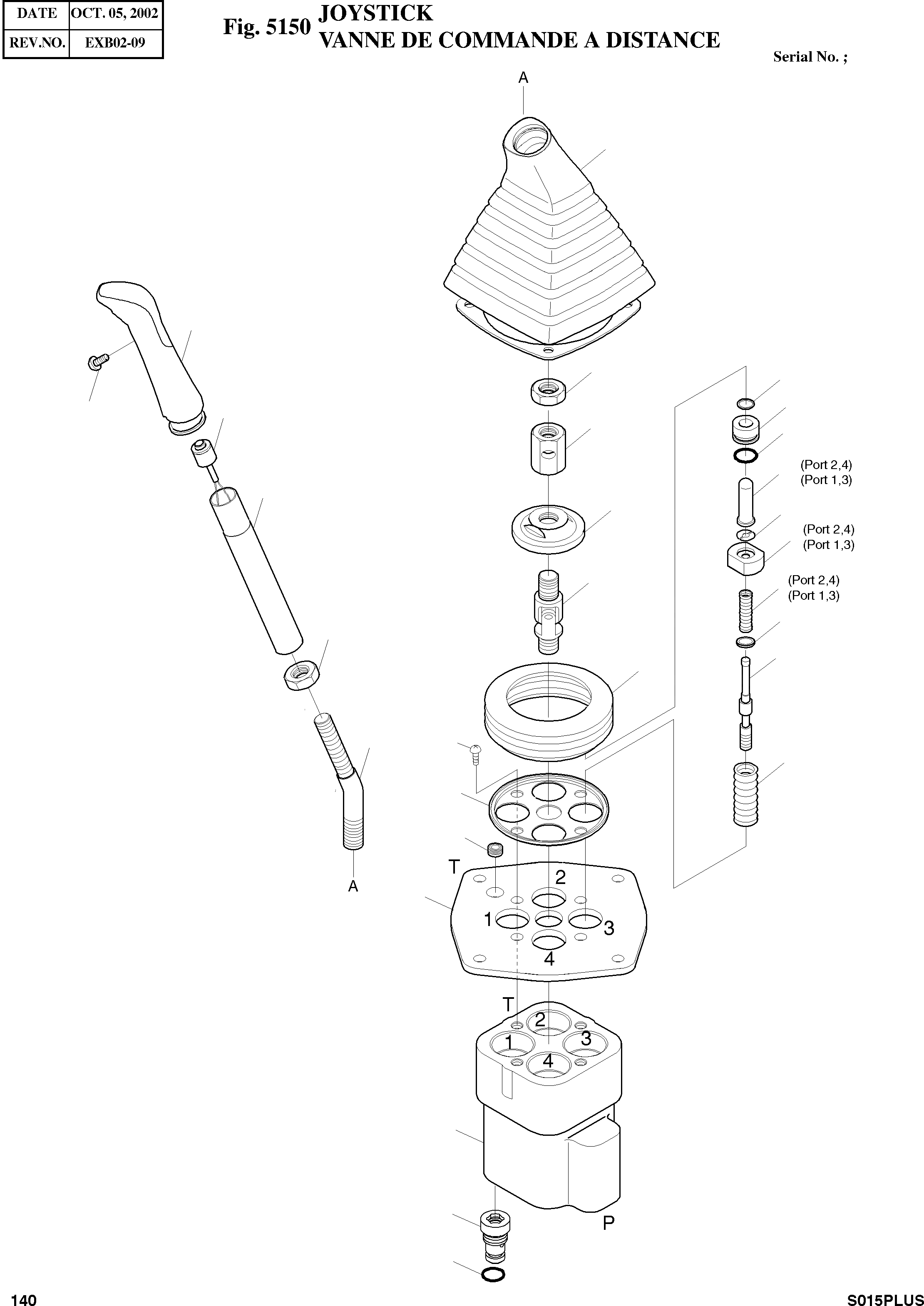 | DATE | OCT. 05, 2002 |
|---|---|
| REV.NO. | EXB02-09 |

Fig. 5150 JOYSTICK
VANNE DE COMMANDE A DISTANCE

Serial No. ;

A

(Port 2,4)
(Port 1,3)

(Port 2,4)
(Port 1,3)

(Port 2,4)
(Port 1,3)

A

T

2

1

3

4

T

2

1

3

4

P

140

S015PLUS