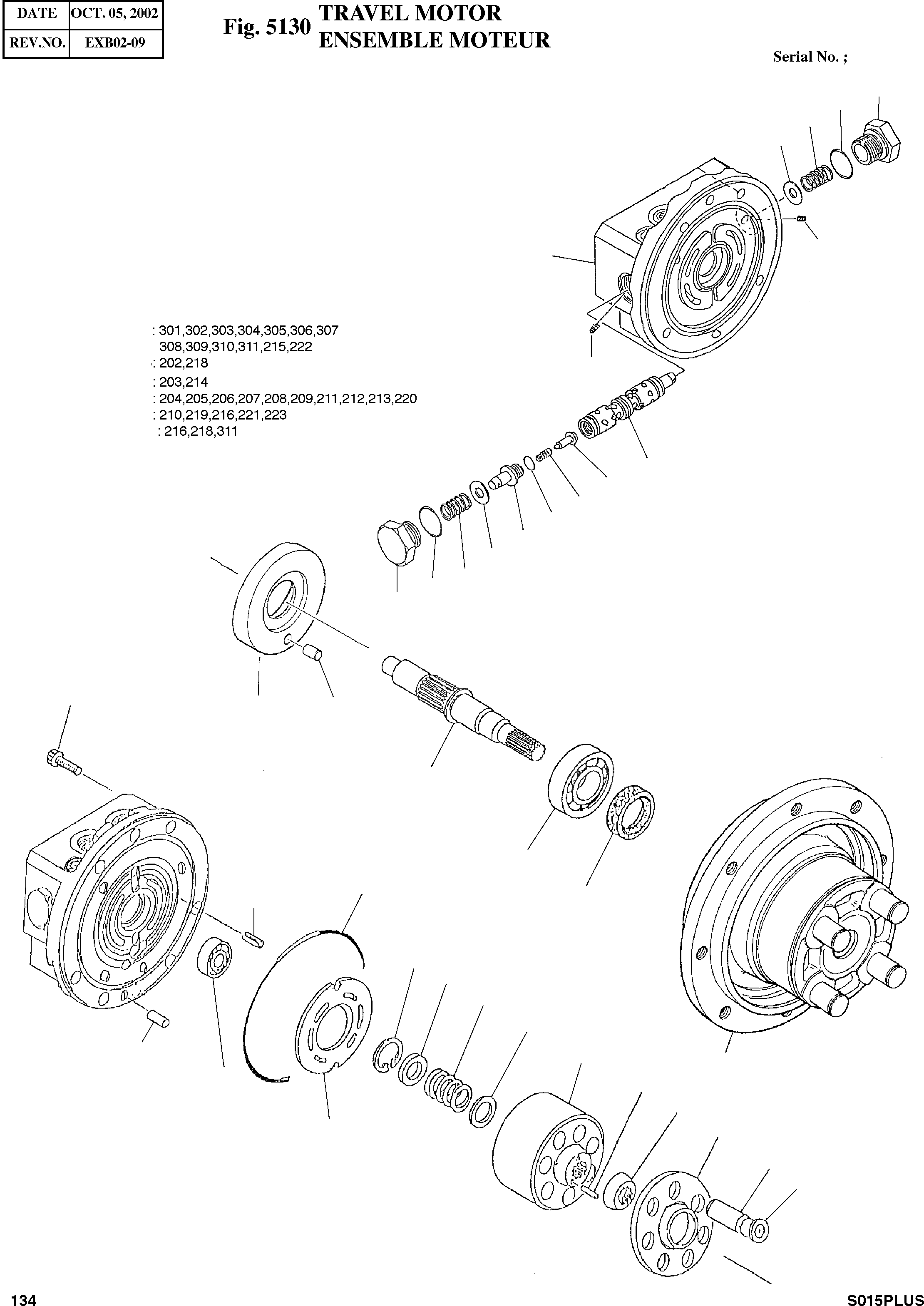 | DATE | OCT. 05, 2002 |
|---|---|
| REV.NO. | EXB02-09 |

Fig. 5130 TRAVEL MOTOR
ENSEMBLE MOTEUR

Serial No. ;

: 301,302,303,304,305,306,307
308,309,310,311,215,222
: 202,218
: 203,214
: 204,205,206,207,208,209,211,212,213,220
: 210,219,216,221,223
: 216,218,311

134

S015PLUS