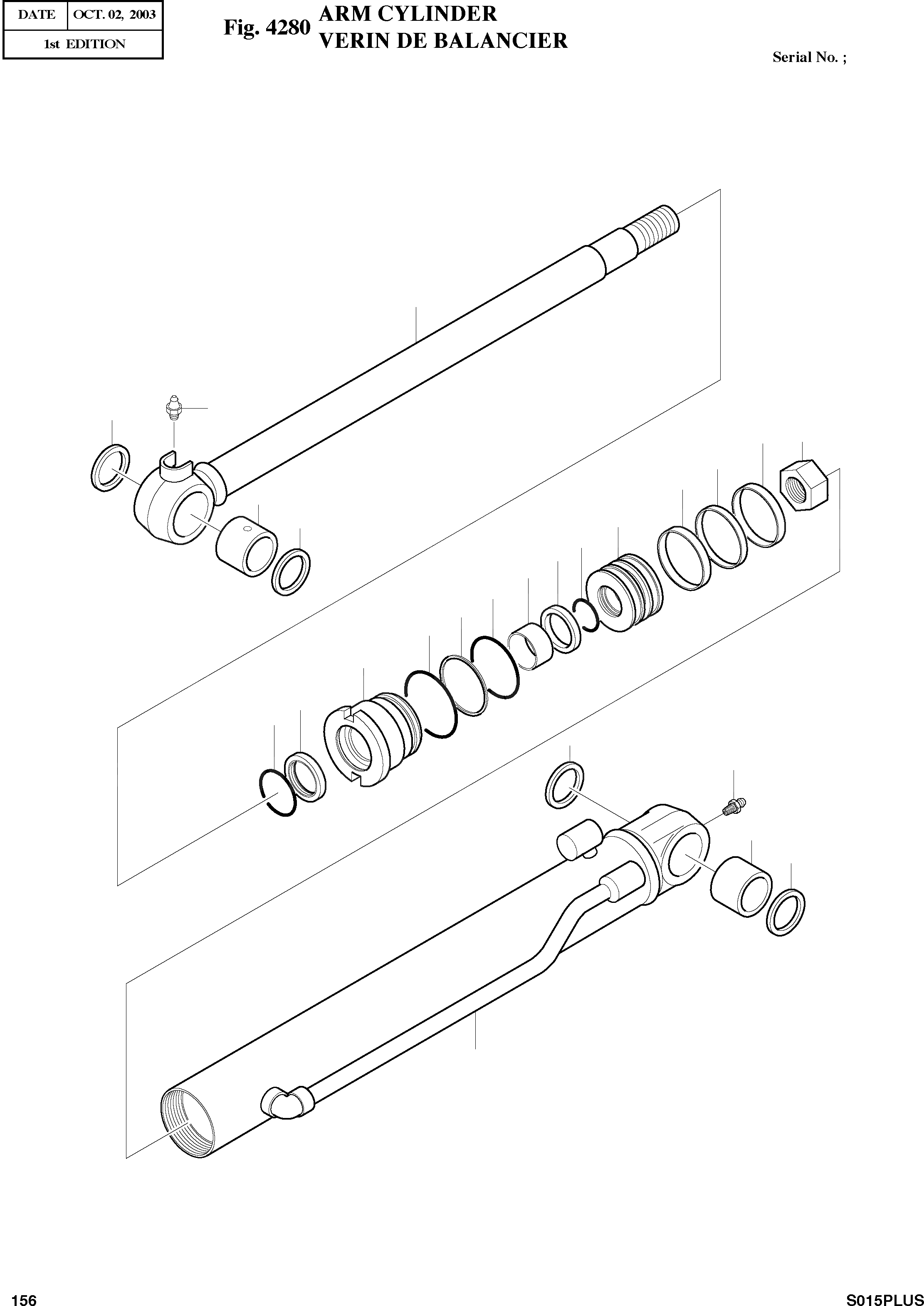 | DATE | OCT. 02, 2003 |
|---|---|
| 1st EDITION | |

Fig. 4280 ARM CYLINDER
VERIN DE BALANCIER

Serial No. ;

156

S015PLUS