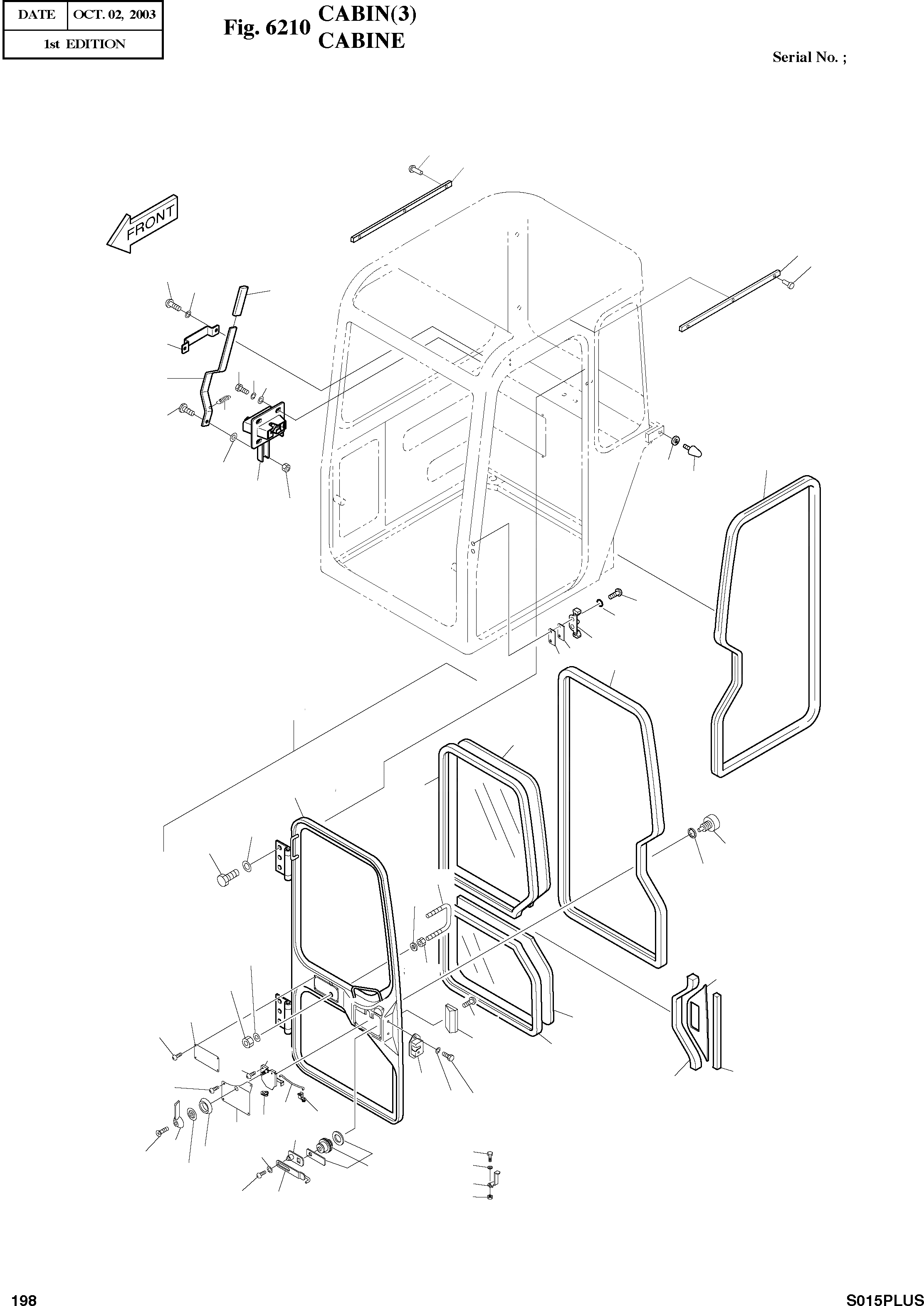 | DATE | OCT. 02, 2003 |
|---|---|
| 1st EDITION | |

Fig. 6210 CABIN(3) CABINE

Serial No. ;

FRONT

198

S015PLUS