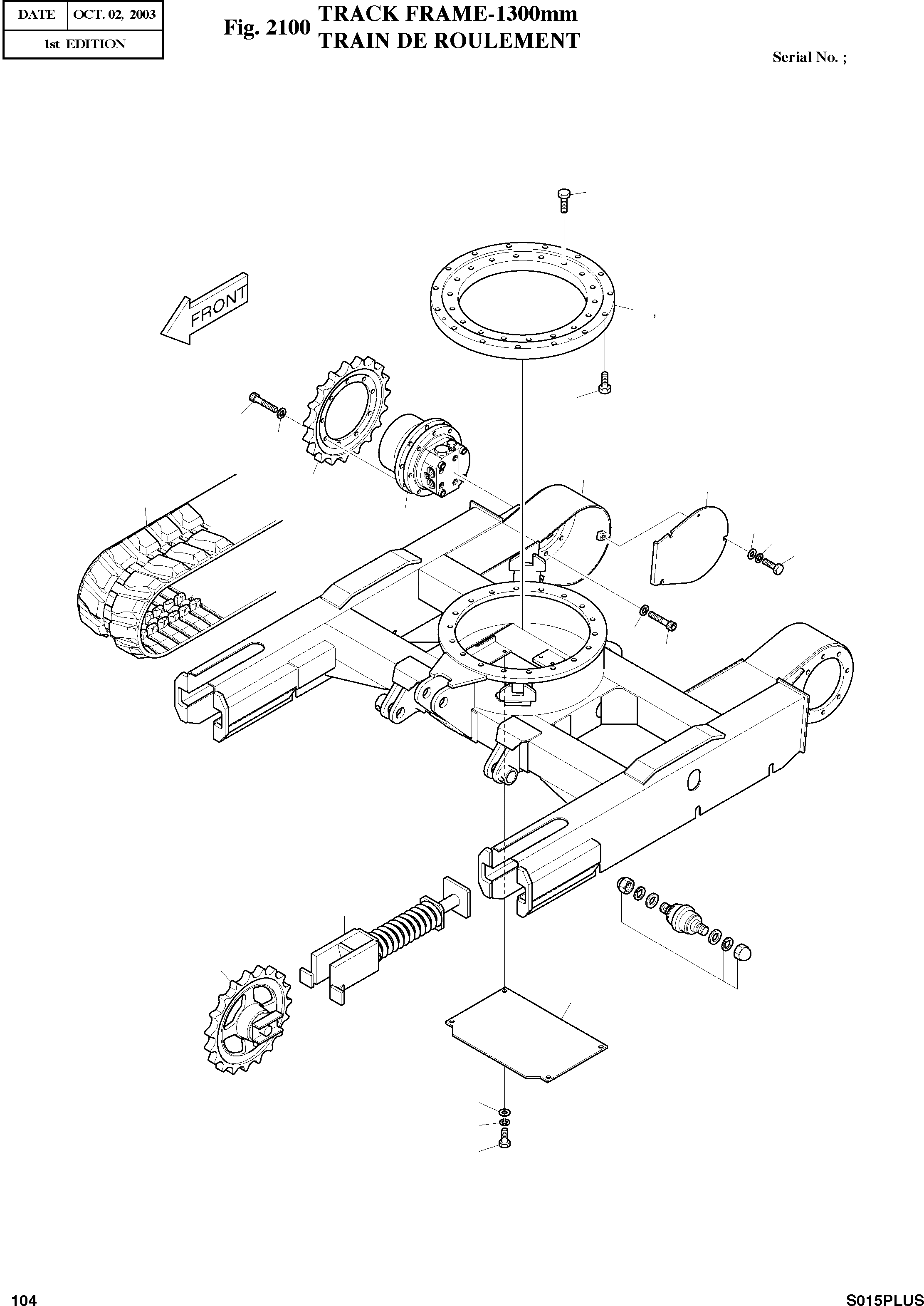 | DATE | OCT. 02, 2003 |
|---|---|
| 1st EDITION | |

Fig. 2100 TRACK FRAME-1300mm
TRAIN DE ROULEMENT

Serial No. ;

FRONT

,

104

S015PLUS