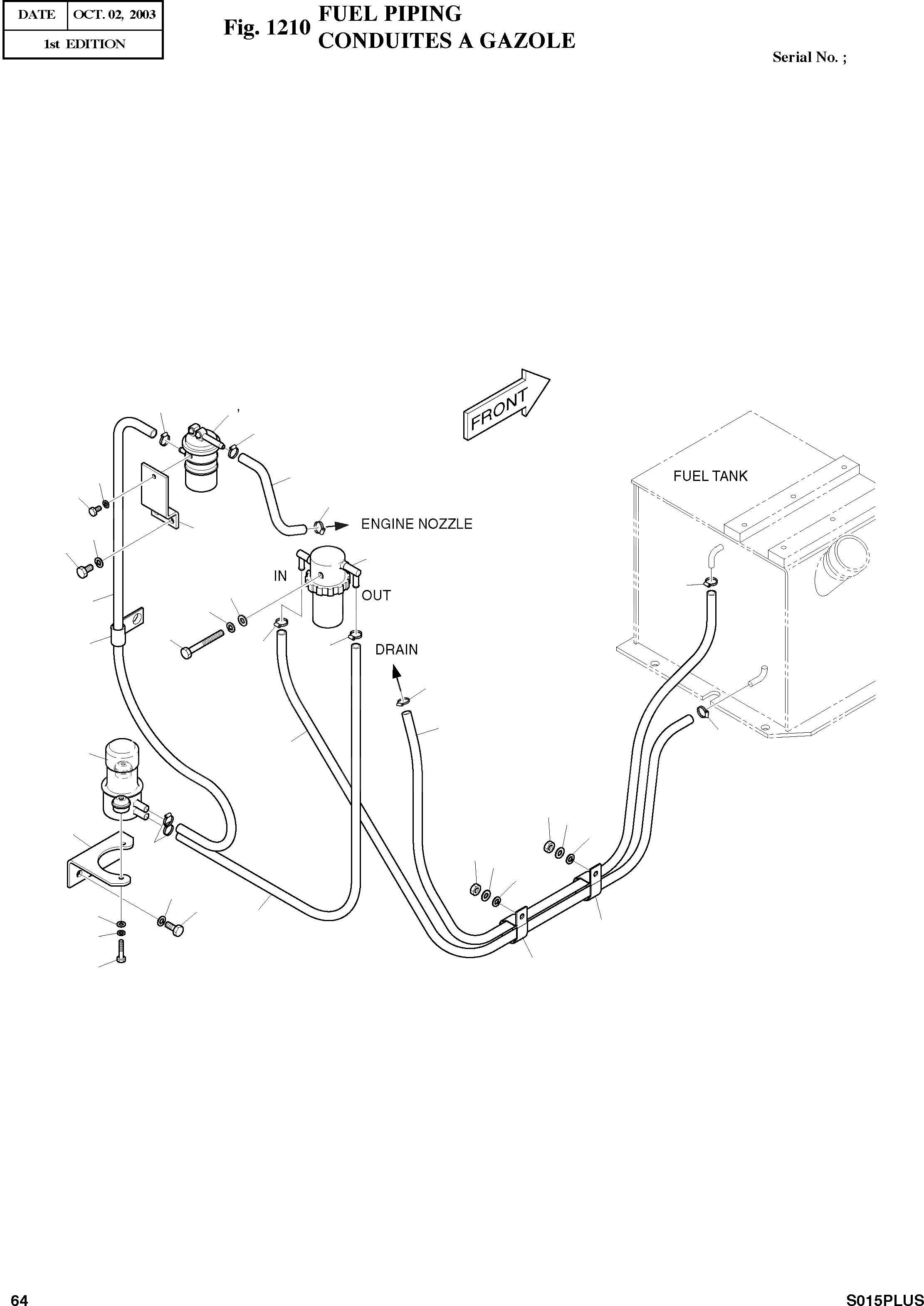 | DATE | OCT. 02, 2003 |
|---|---|
| 1st EDITION | |

Fig. 1210 FUEL PIPING
CONDUITES A GAZOLE

Serial No. ;

FRONT

FUEL TANK

ENGINE NOZZLE

IN

OUT

DRAIN

64

S015PLUS