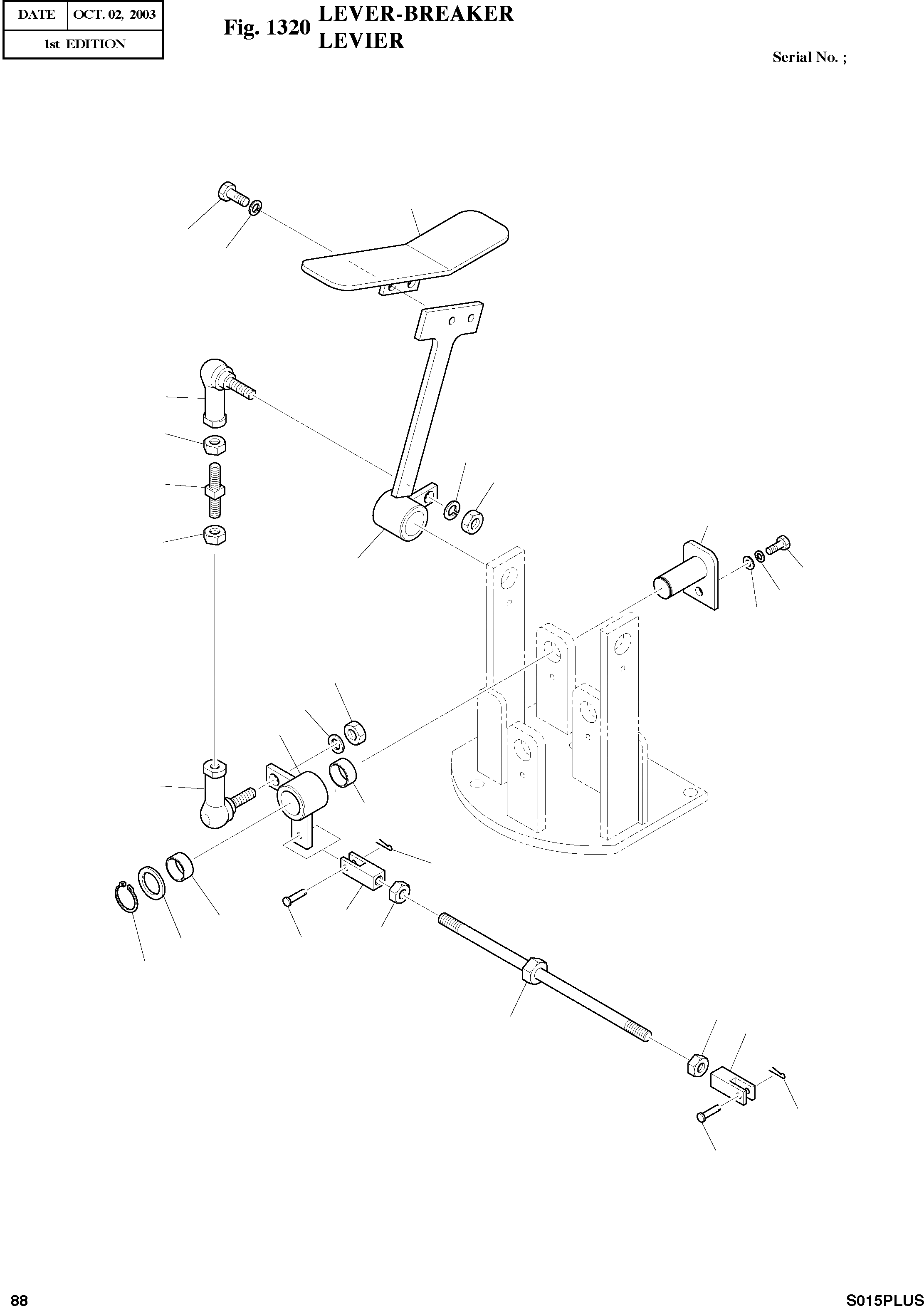 | DATE | OCT. 02, 2003 |
|---|---|
| 1st EDITION | |

Fig. 1320 LEVER-BREAKER
LEVIER

Serial No. ;

88

S015PLUS