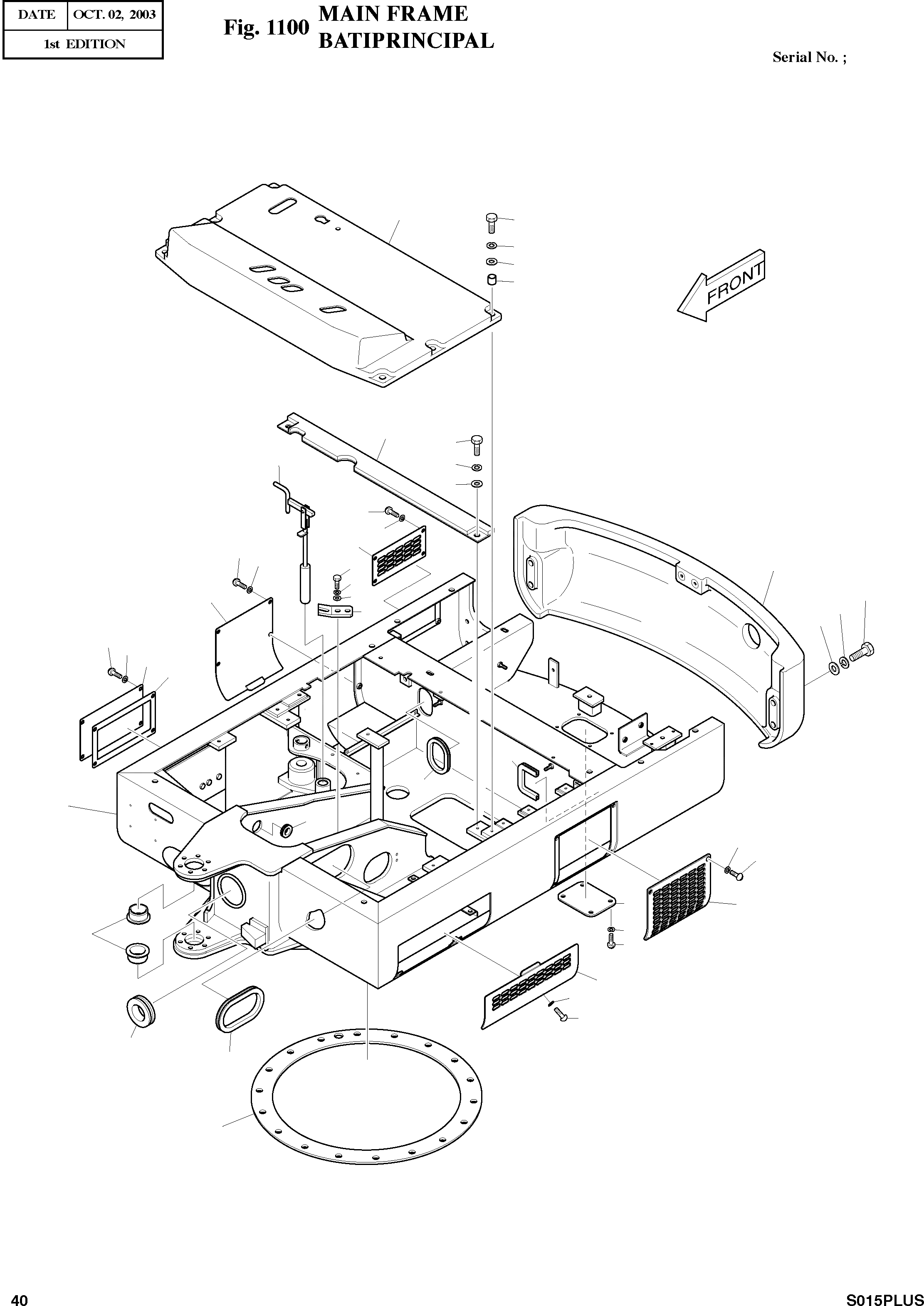 | DATE | OCT. 02, 2003 |
|---|---|
| 1st EDITION | |

Fig. 1100 MAIN FRAME
BATIPRINCIPAL

Serial No. ;

FRONT

40

S015PLUS