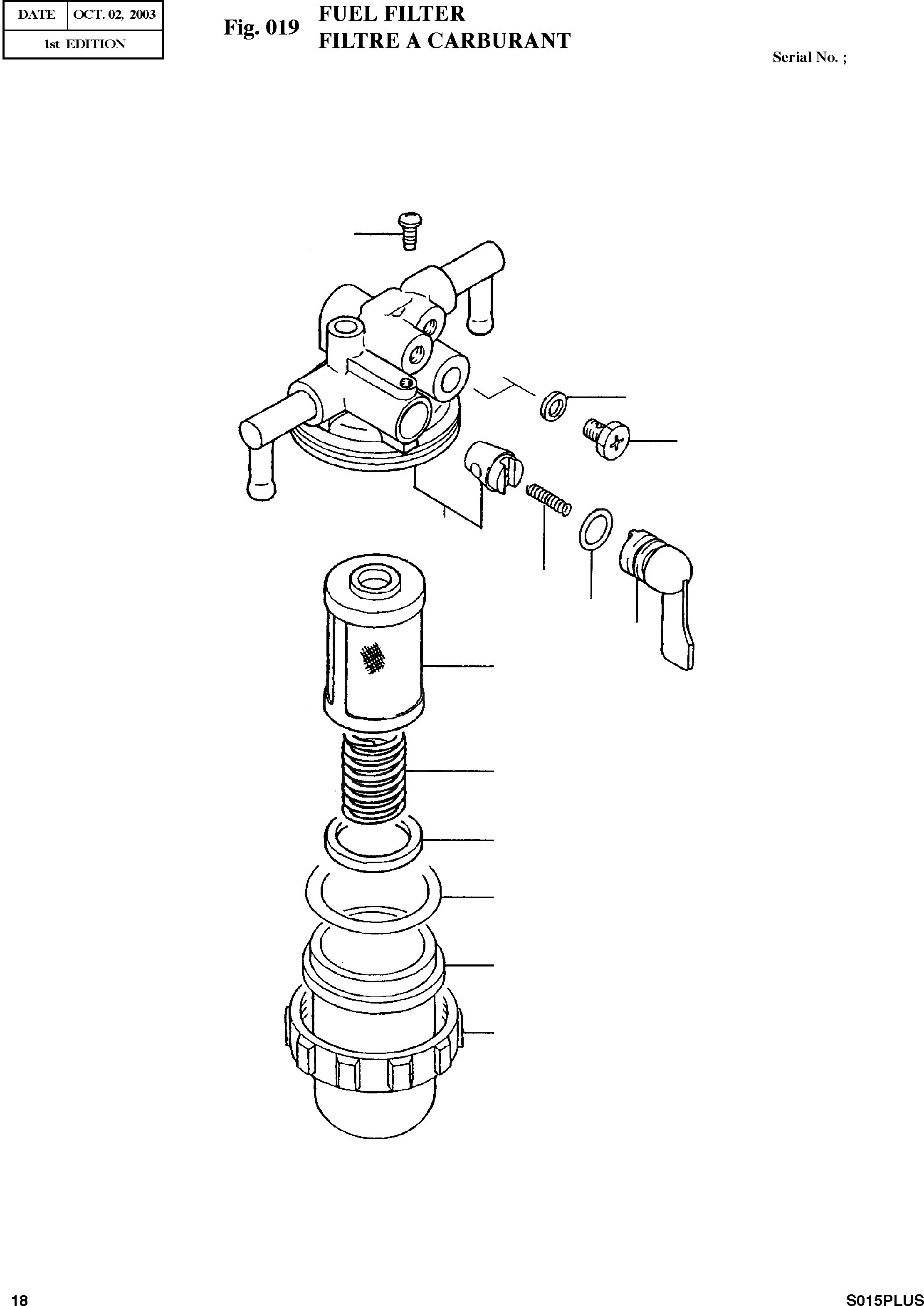 | DATE | OCT. 02, 2003 |
|---|---|
| 1st EDITION | |

Fig. 019 FUEL FILTER
FILTRE A CARBURANT

Serial No. ;

18

S015PLUS