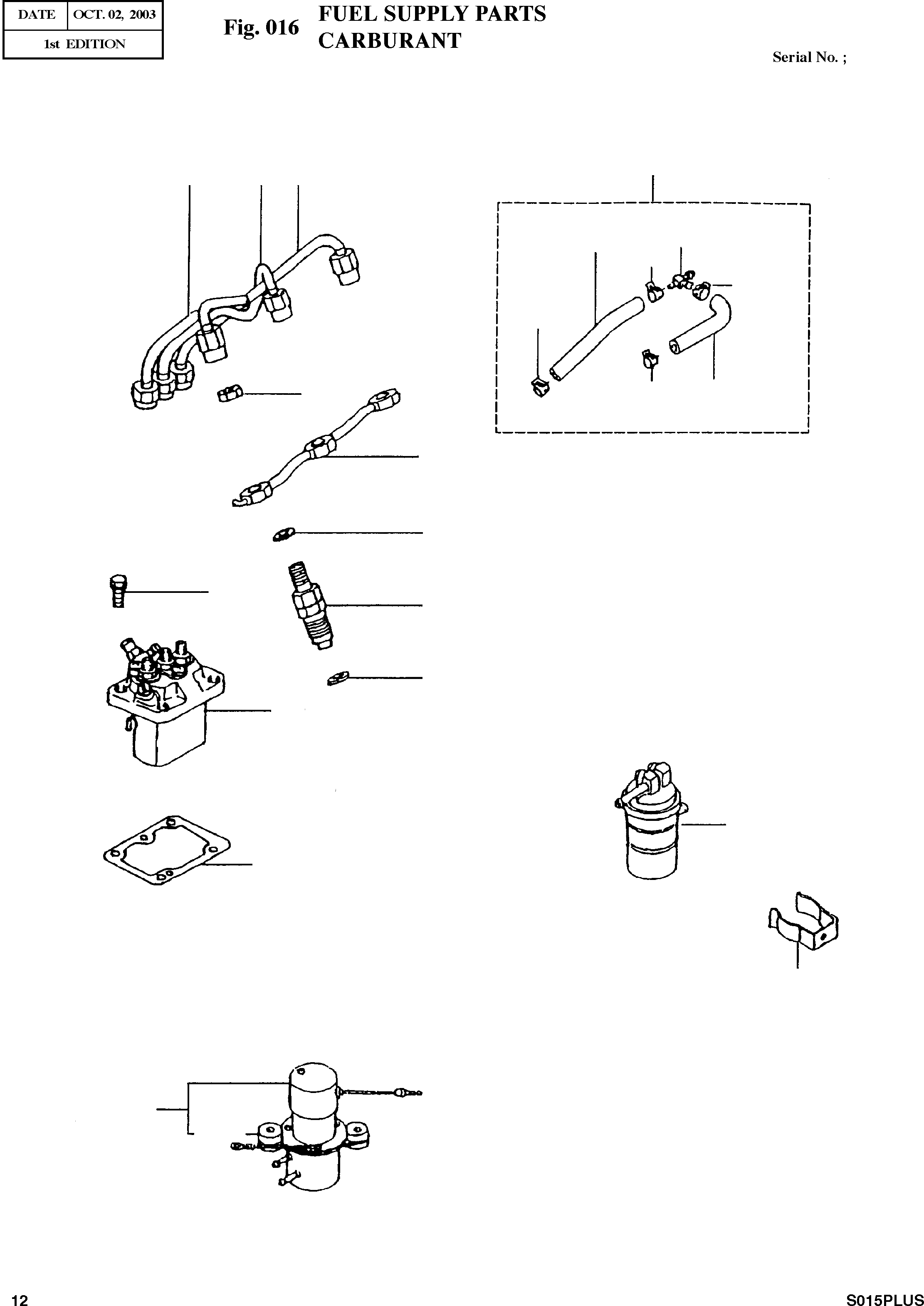 | DATE | OCT. 02, 2003 |
|---|---|
| 1st EDITION | |

Fig. 016 FUEL SUPPLY PARTS CARBURANT

Serial No. ;

12

S015PLUS