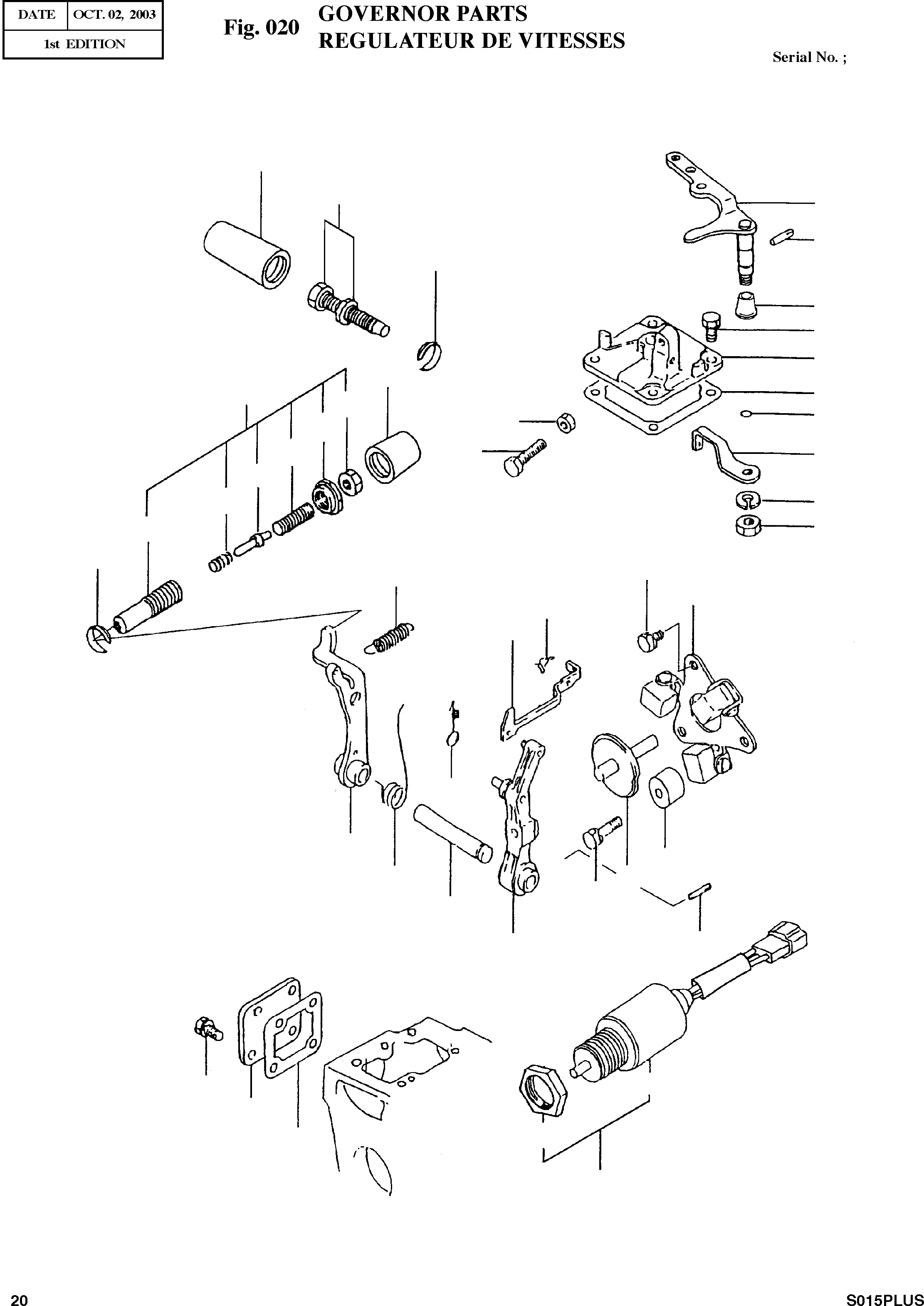 | DATE | OCT. 02, 2003 |
|---|---|
| 1st EDITION | |

Fig. 020 GOVERNOR PARTS
REGULATEUR DE VITESSES

Serial No. ;

20

S015PLUS