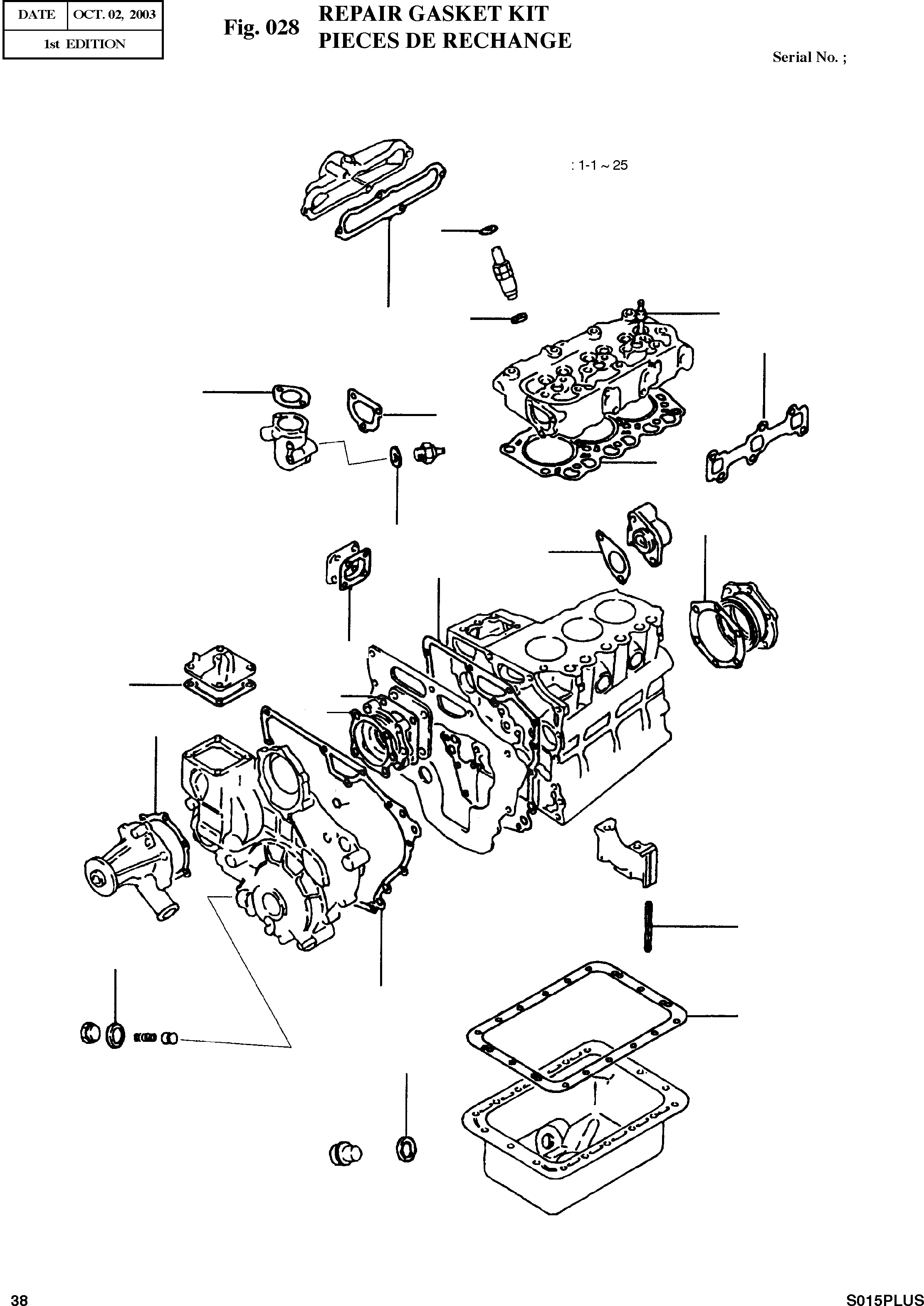 | DATE | OCT. 02, 2003 |
|---|---|
| 1st EDITION | |

Fig. 028 REPAIR GASKET KIT
PIECES DE RECHANGE

Serial No. ;

: 1-1 ~ 25

38

S015PLUS