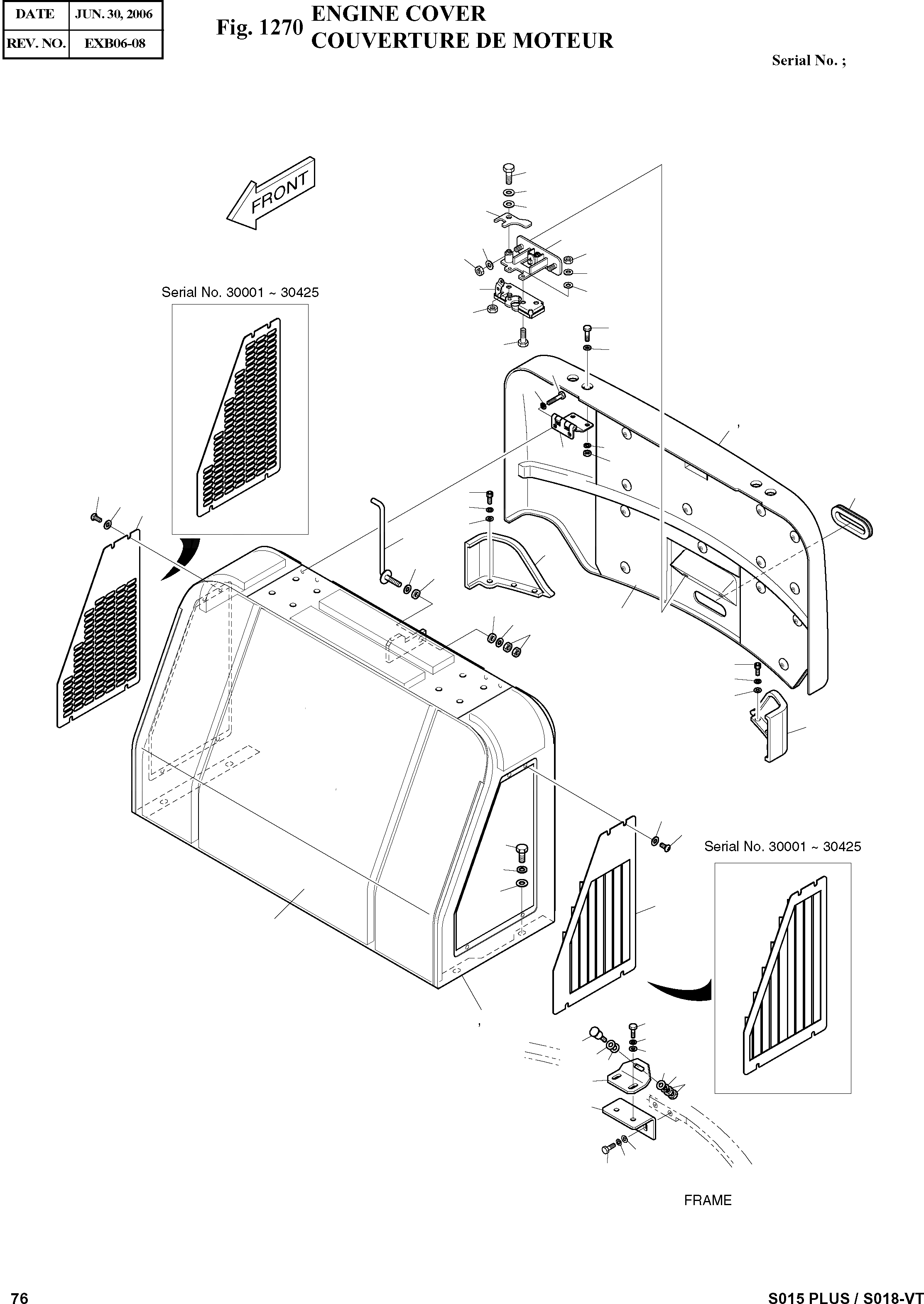 | DATE | JUN. 30, 2006 |
|---|---|
| REV. NO. | EXB06-08 |

Fig. 1270 ENGINE COVER
COUVERTURE DE MOTEUR

Serial No. ;

FRONT

Serial No. 30001 ~ 30425

Serial No. 30001 ~ 30425

FRAME

76

S015 PLUS / S018-VT