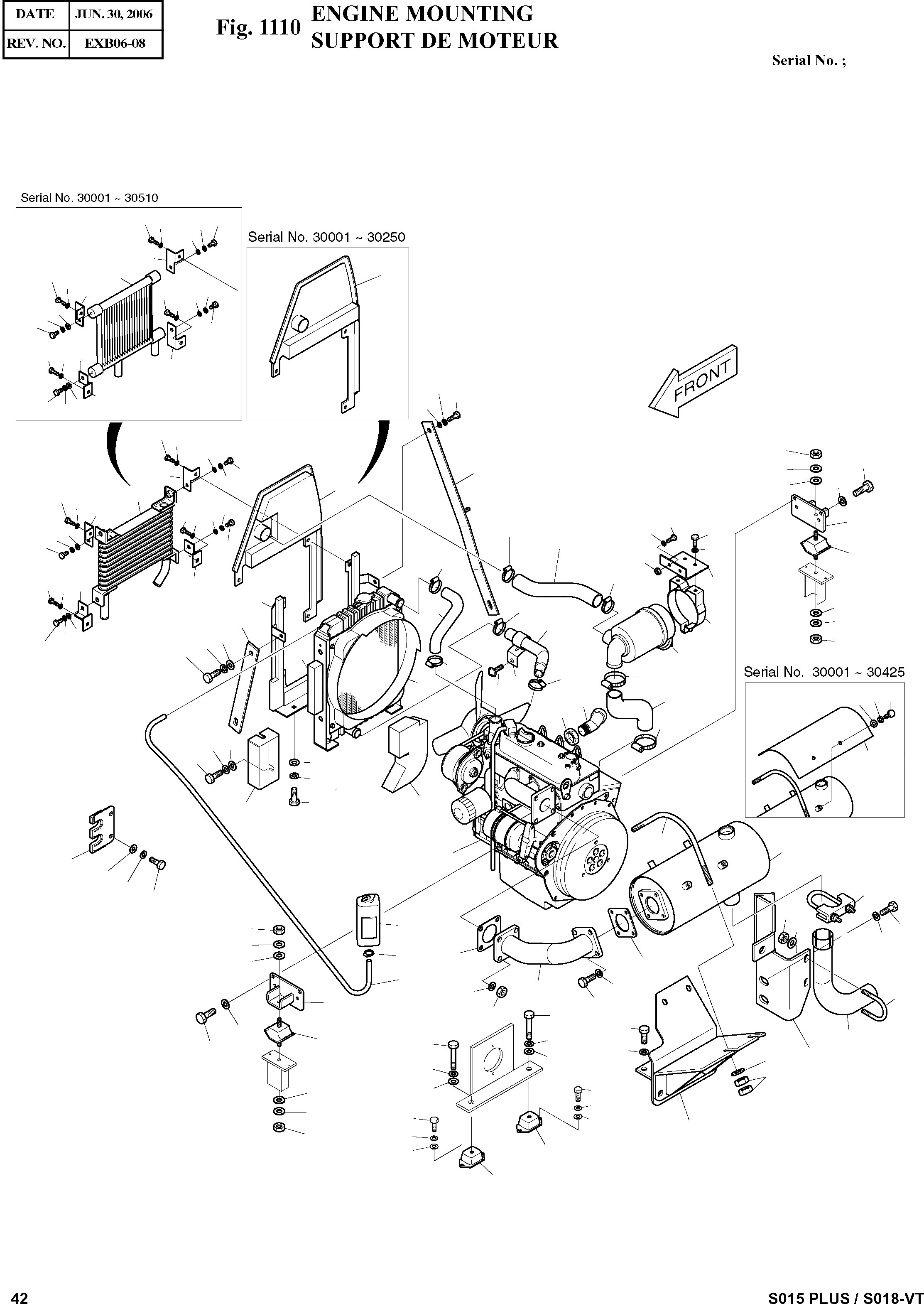 | DATE | JUN. 30, 2006 |
|---|---|
| REV. NO. | EXB06-08 |

Fig. 1110 ENGINE MOUNTING
SUPPORT DE MOTEUR

Serial No. ;

Serial No. 30001 ~ 30510

Serial No. 30001 ~ 30250

FRONT

Serial No. 30001 ~ 30425

42

S015 PLUS / S018-VT