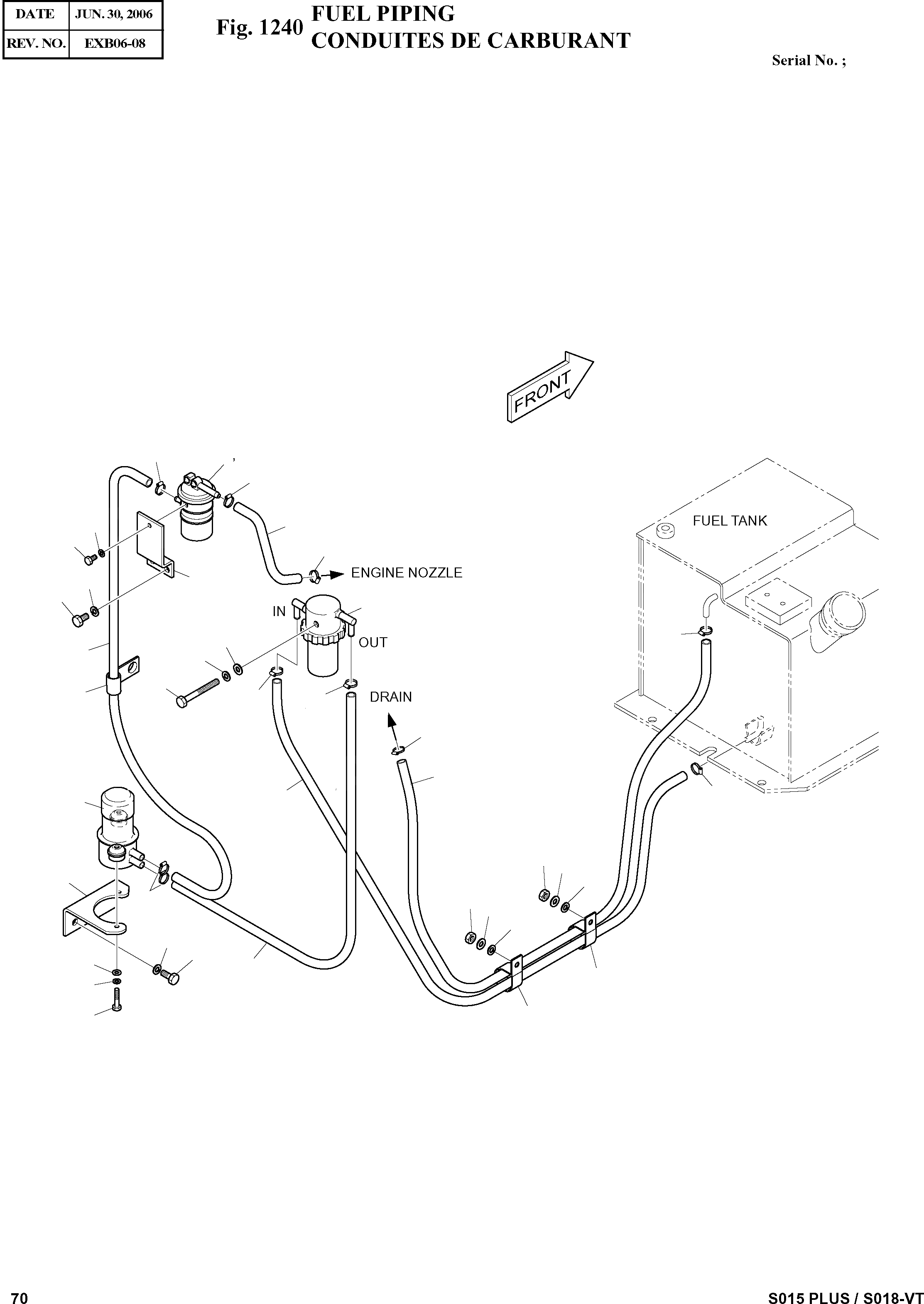 | DATE | JUN. 30, 2006 |
|---|---|
| REV. NO. | EXB06-08 |

Fig. 1240 FUEL PIPING
CONDUITES DE CARBURANT

Serial No. ;

FRONT

FUEL TANK

ENGINE NOZZLE

IN

OUT

DRAIN

70

S015 PLUS / S018-VT