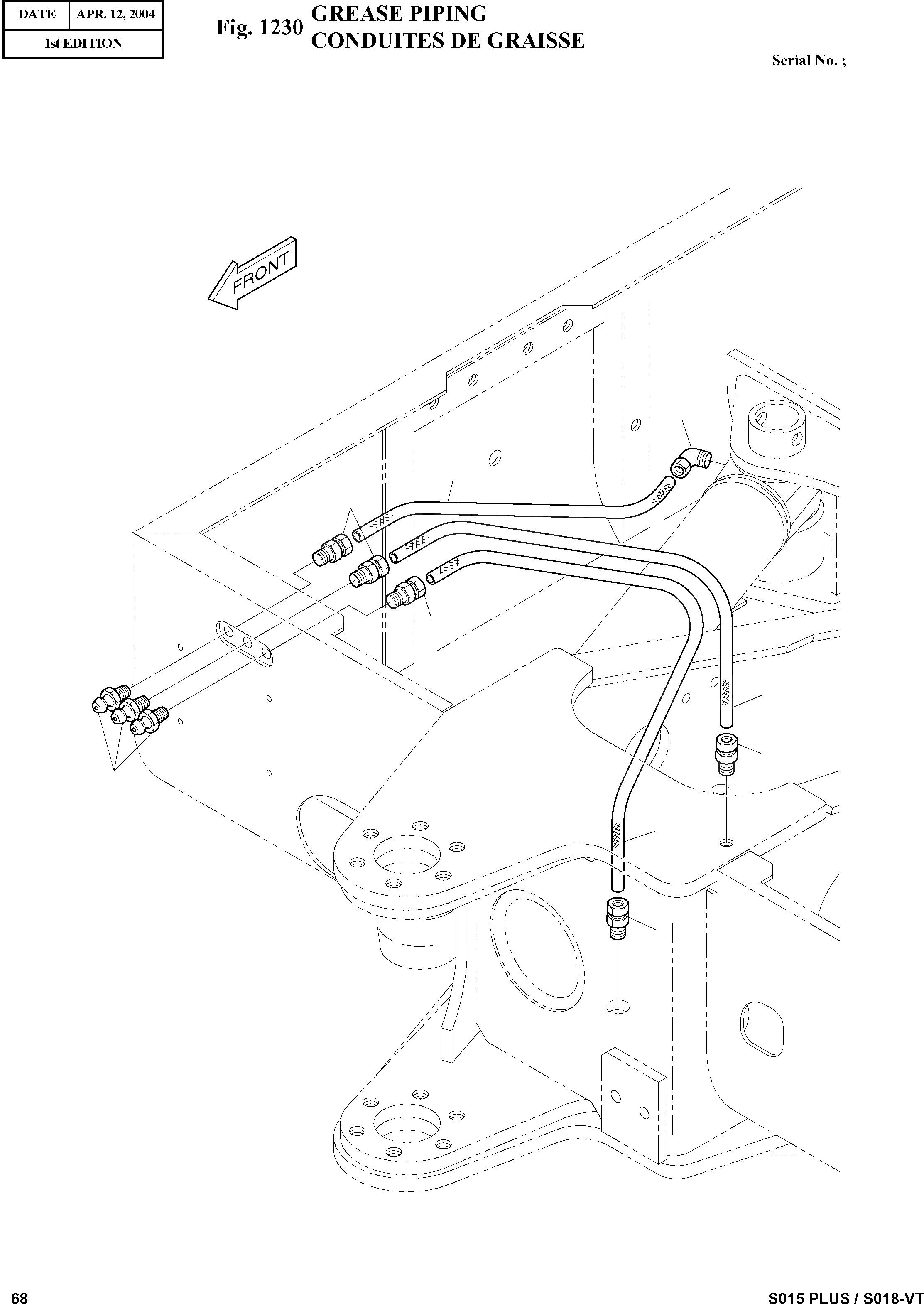 | DATE | APR. 12, 2004 |
|---|---|
| 1st EDITION | |

Fig. 1230 GREASE PIPING
CONDUITES DE GRAISSE

Serial No. ;

FRONT

68

S015 PLUS / S018-VT