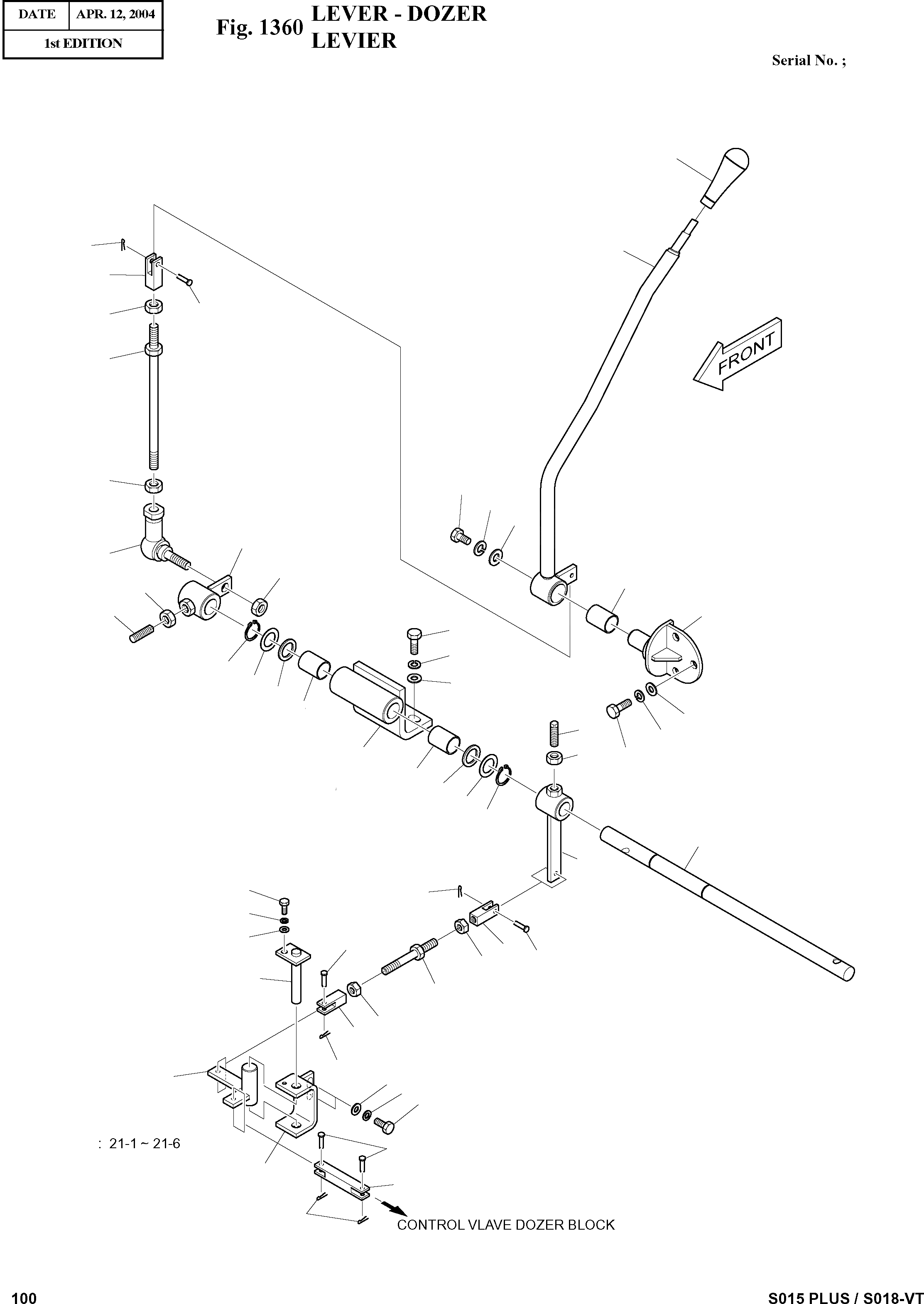 | DATE | APR. 12, 2004 |
|---|---|
| 1st EDITION | |

Fig. 1360 LEVER - DOZER
LEVIER

Serial No. ;

FRONT

: 21-1 ~ 21-6

CONTROL VLAVE DOZER BLOCK

100

S015 PLUS / S018-VT