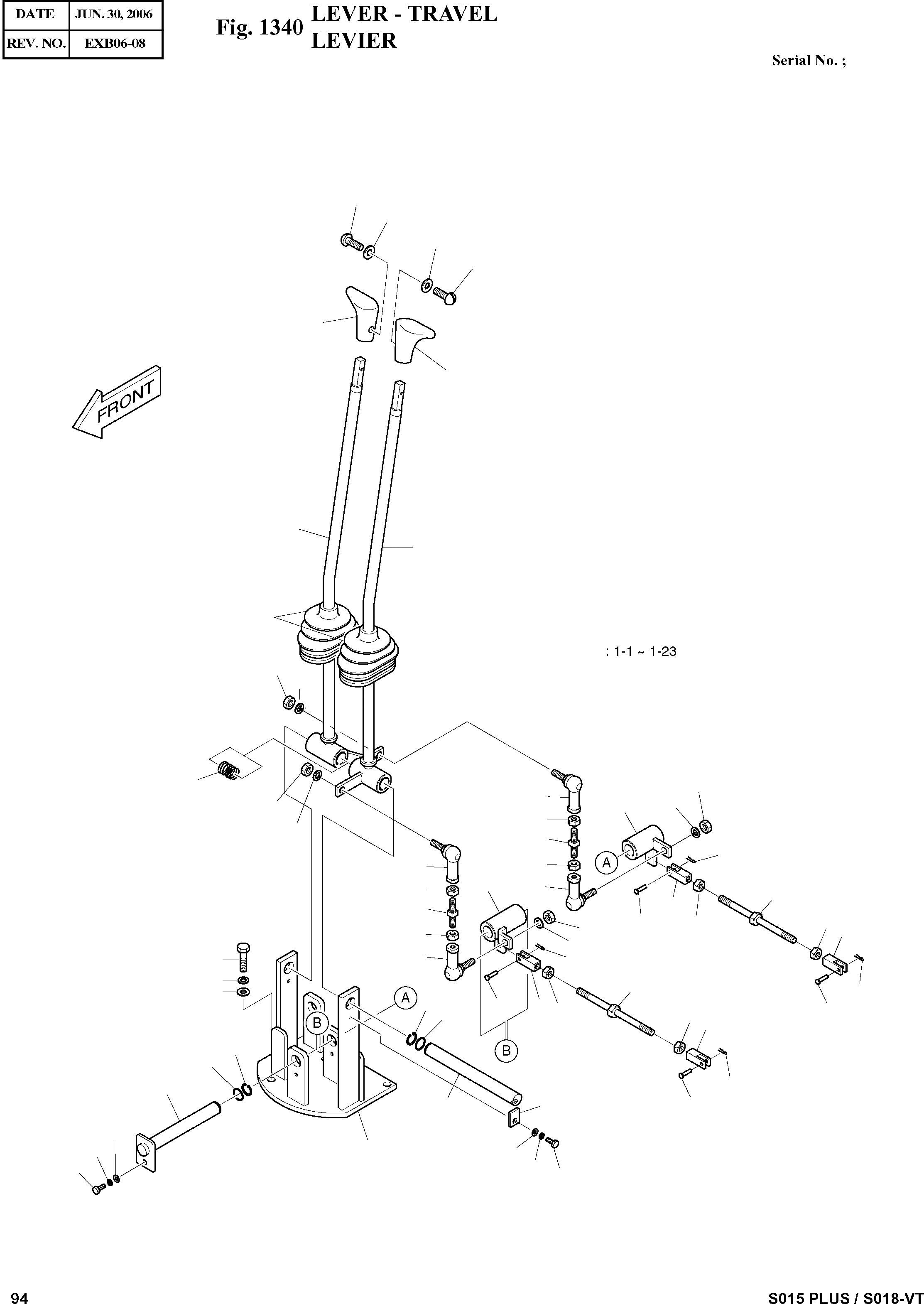 | DATE | JUN. 30, 2006 |
|---|---|
| REV. NO. | EXB06-08 |

Fig. 1340 LEVER - TRAVEL
LEVIER

Serial No. ;

FRONT

: 1-1 ~ 1-23

A

A

B

B

94

S015 PLUS / S018-VT