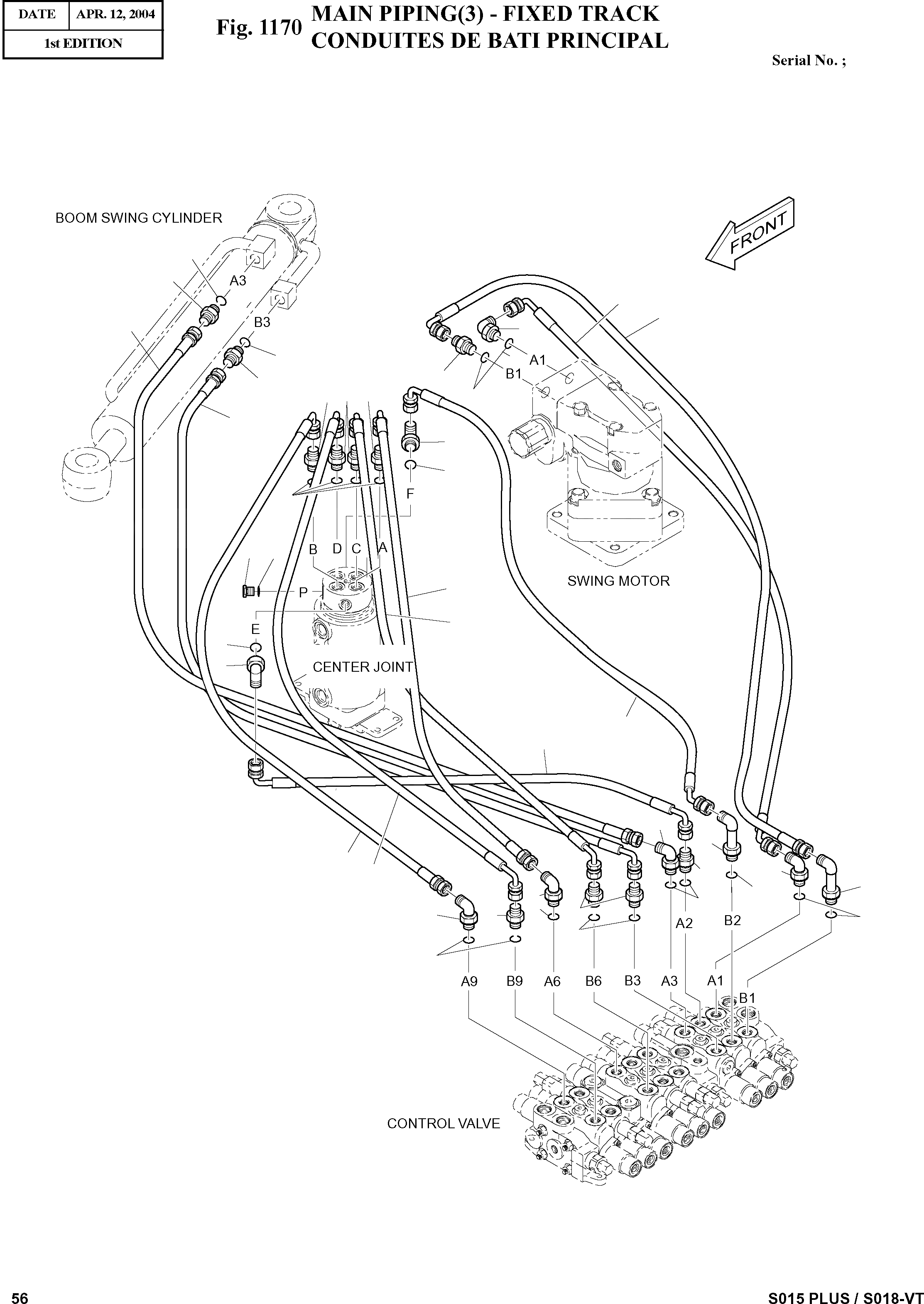 | DATE | APR. 12, 2004 |
|---|---|
| 1st EDITION | |

Fig. 1170 MAIN PIPING(3) - FIXED TRACK
CONDUITES DE BATI PRINCIPAL

Serial No. ;

BOOM SWING CYLINDER

FRONT

A3

B3

A1

B1

F

B D C A

P

E

SWING MOTOR

CENTER JOINT

A2 B2

A9 B9 A6 B6 B3 A3 A1 B1

CONTROL VALVE

56

S015 PLUS / S018-VT