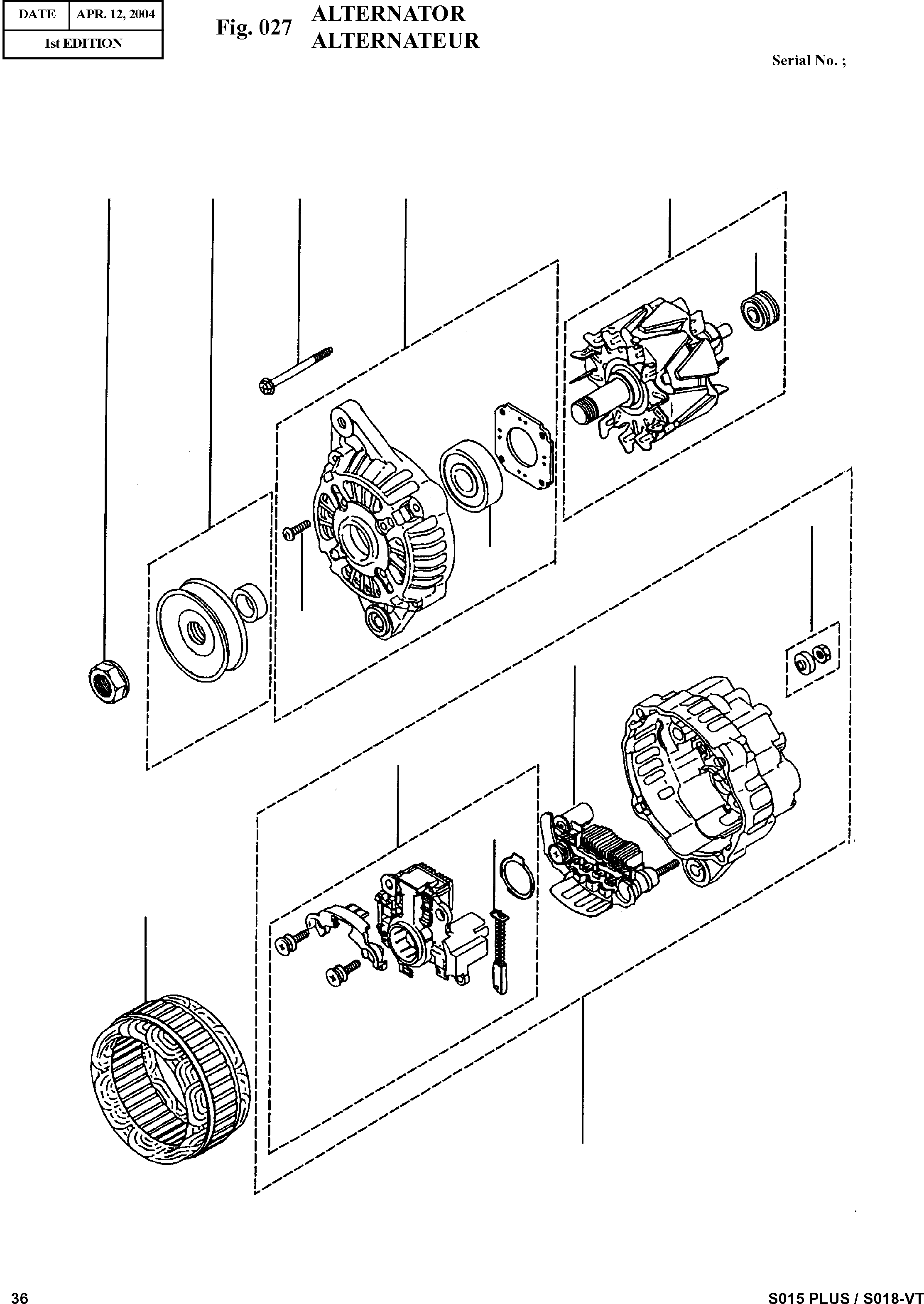 | DATE | APR. 12, 2004 |
|---|---|
| 1st EDITION | |

Fig. 027 ALTERNATOR
ALTERNATEUR

Serial No. ;

36

S015 PLUS / S018-VT