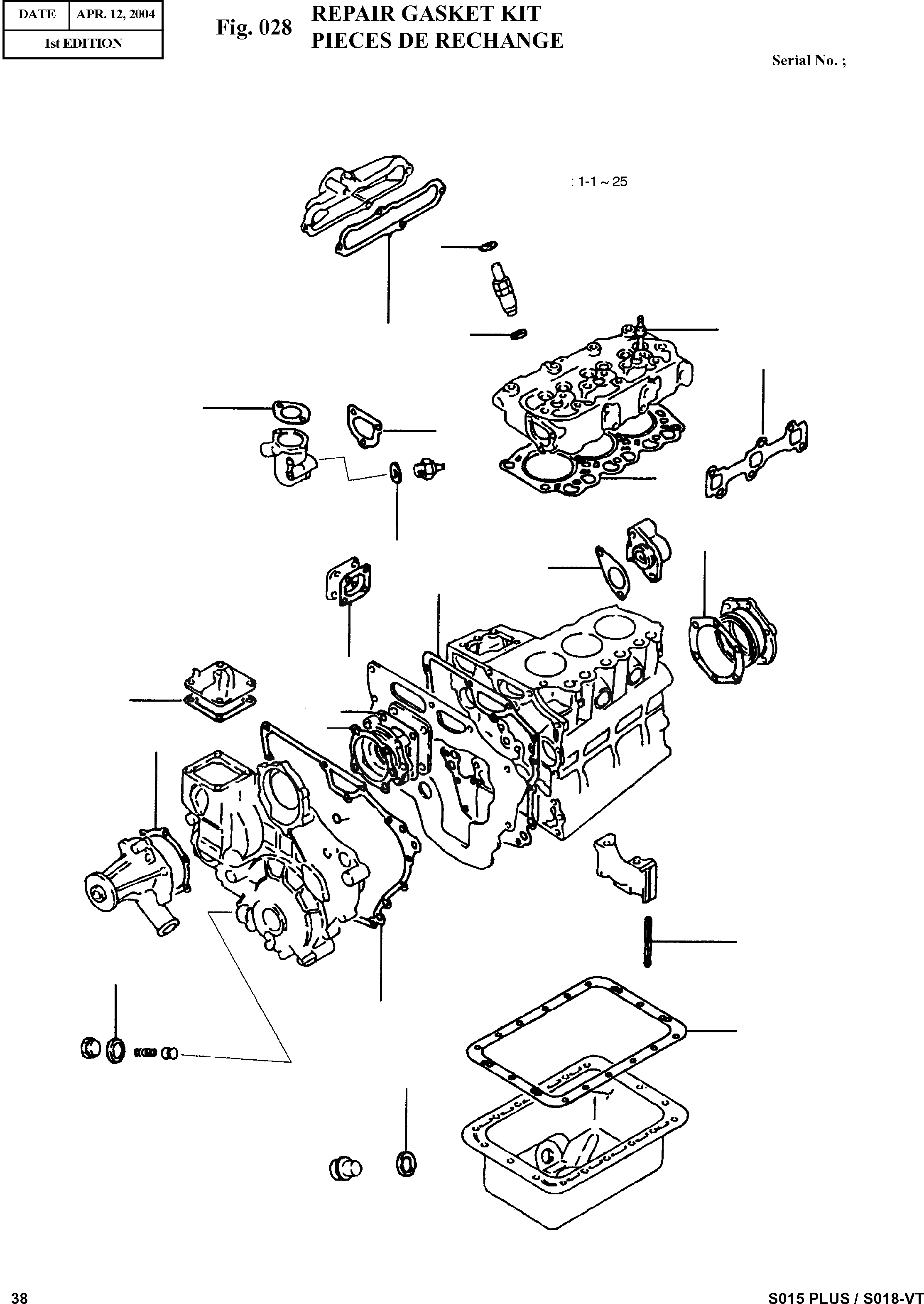 | DATE | APR. 12, 2004 |
|---|---|
| 1st EDITION | |

Fig. 028 REPAIR GASKET KIT
PIECES DE RECHANGE

Serial No. ;

: 1-1 ~ 25

38

S015 PLUS / S018-VT