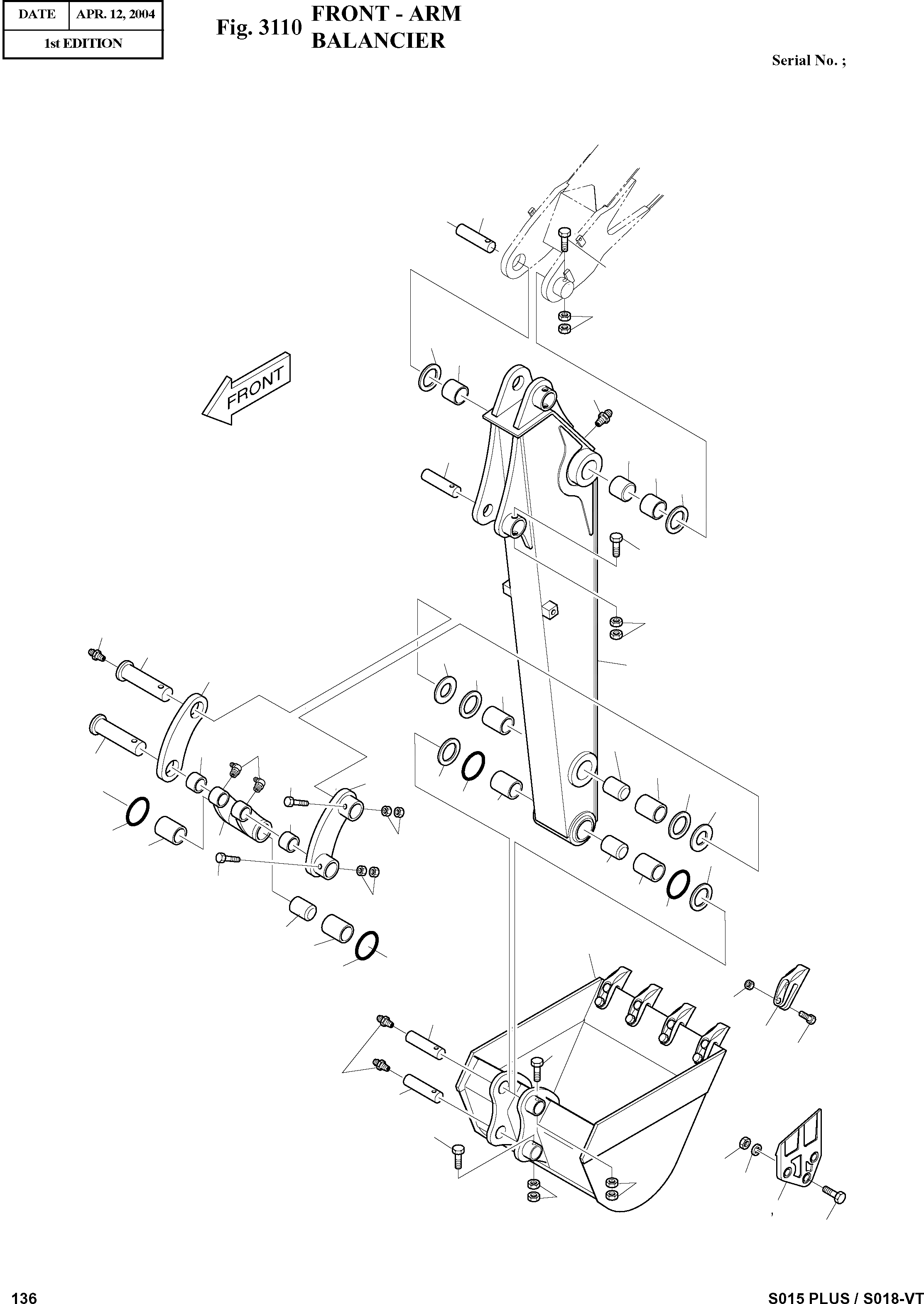 | DATE | APR. 12, 2004 |
|---|---|
| 1st EDITION | |

Fig. 3110 FRONT - ARM
BALANCIER

Serial No. ;

FRONT

136

S015 PLUS / S018-VT