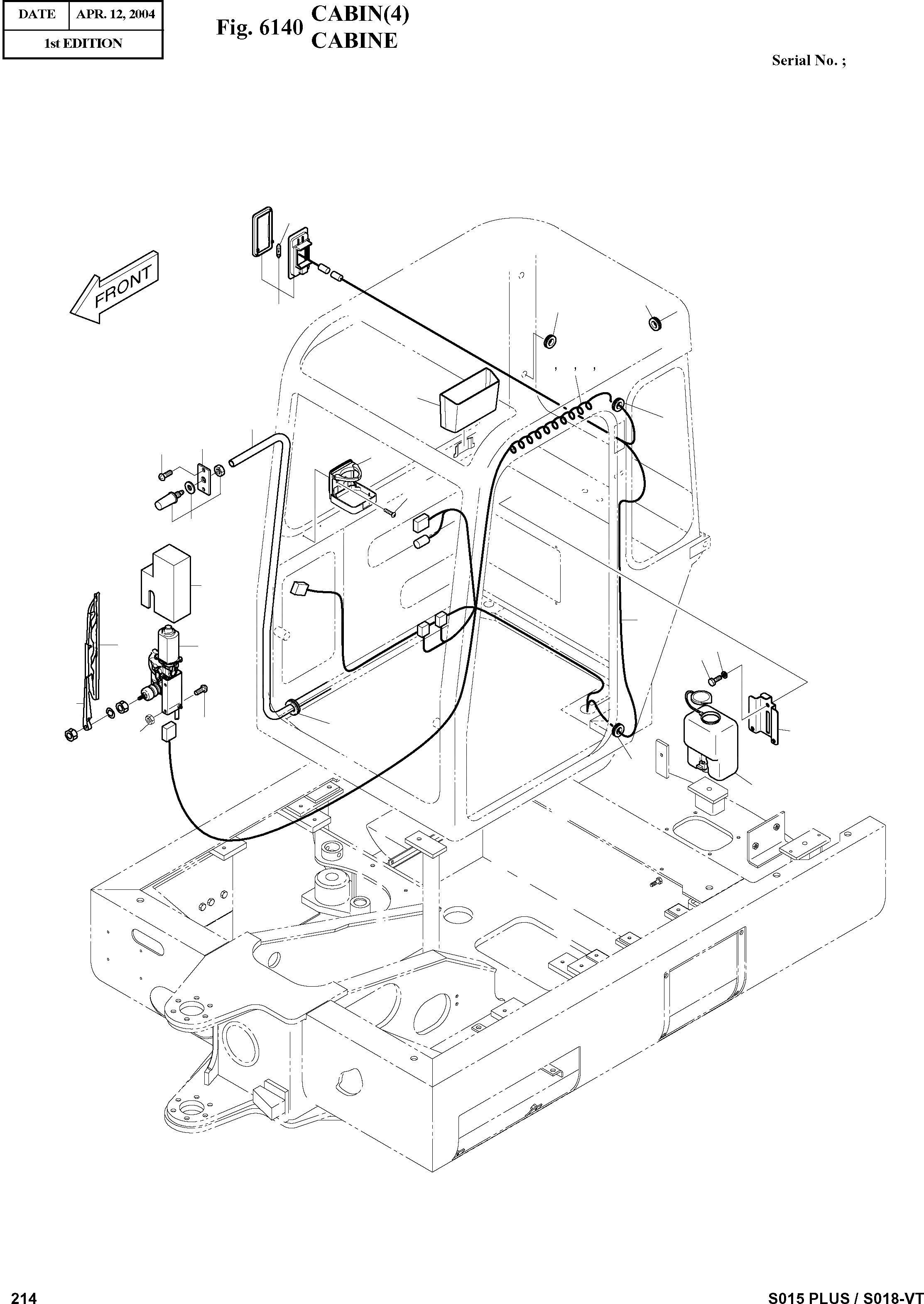 | DATE | APR. 12, 2004 |
|---|---|
| 1st EDITION | |

Fig. 6140 CABIN(4) CABINE

Serial No. ;

FRONT

214

S015 PLUS / S018-VT