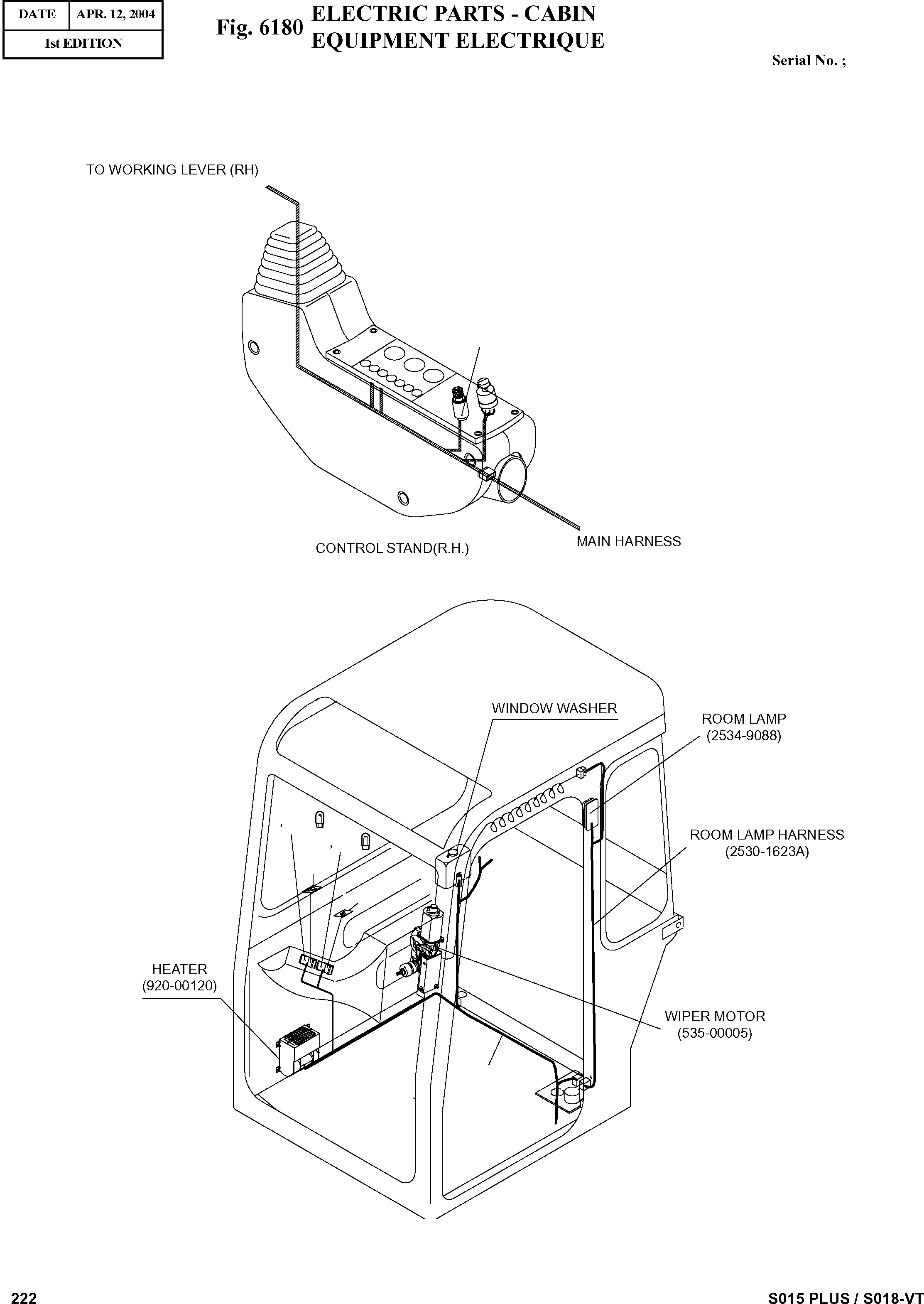 | DATE | APR. 12, 2004 |
|---|---|
| 1st EDITION | |

Fig. 6180 ELECTRIC PARTS - CABIN
EQUIPMENT ELECTRIQUE

Serial No. ;

TO WORKING LEVER (RH)

CONTROL STAND(R.H.)

MAIN HARNESS

WINDOW WASHER

ROOM LAMP
(2534-9088)

ROOM LAMP HARNESS
(2530-1623A)

HEATER
(920-00120)

WIPER MOTOR
(535-00005)

222

S015 PLUS / S018-VT