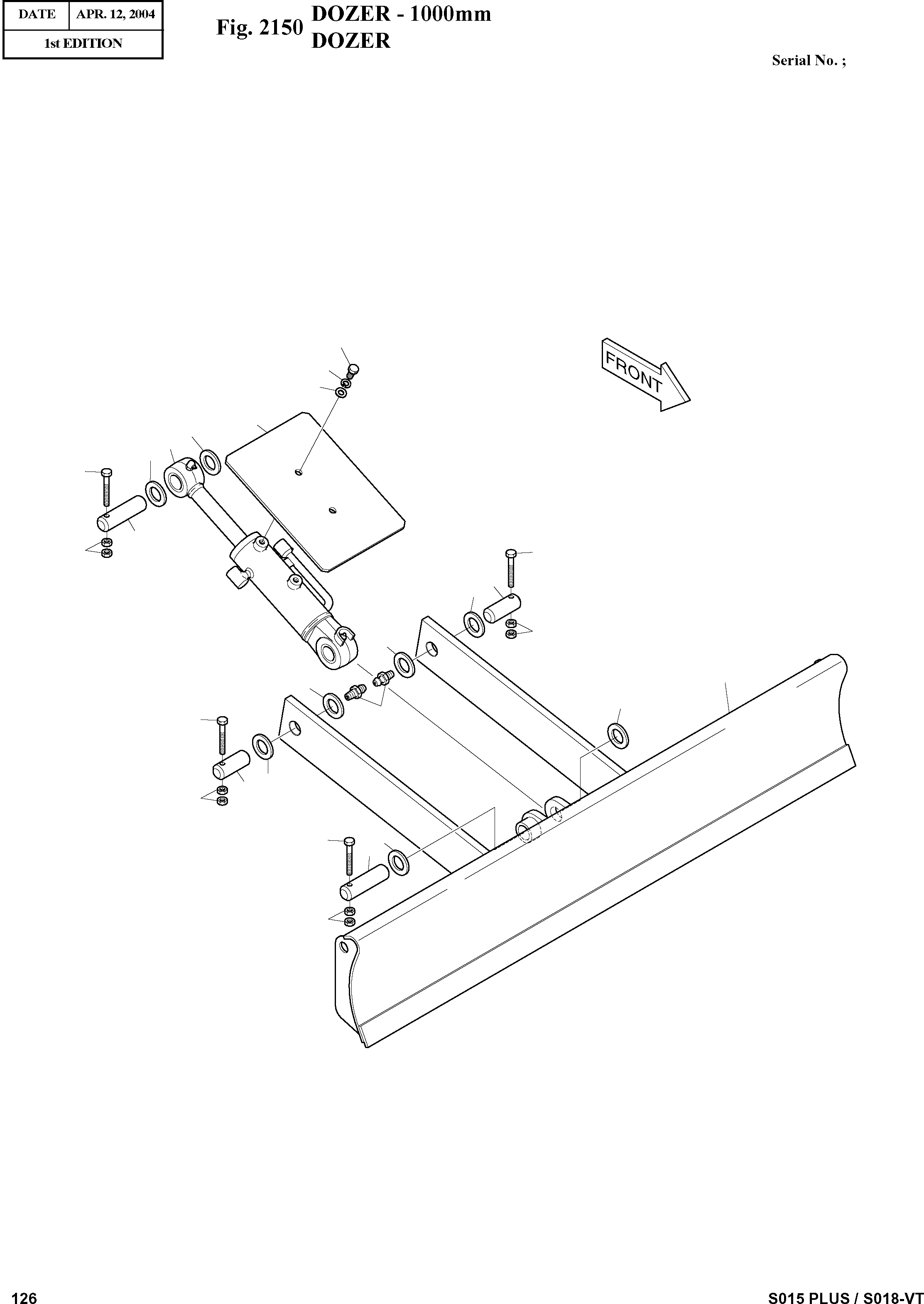 | DATE | APR. 12, 2004 |
|---|---|
| 1st EDITION | |

Fig. 2150 DOZER - 1000mm
DOZER

Serial No. ;

FRONT

126

S015 PLUS / S018-VT