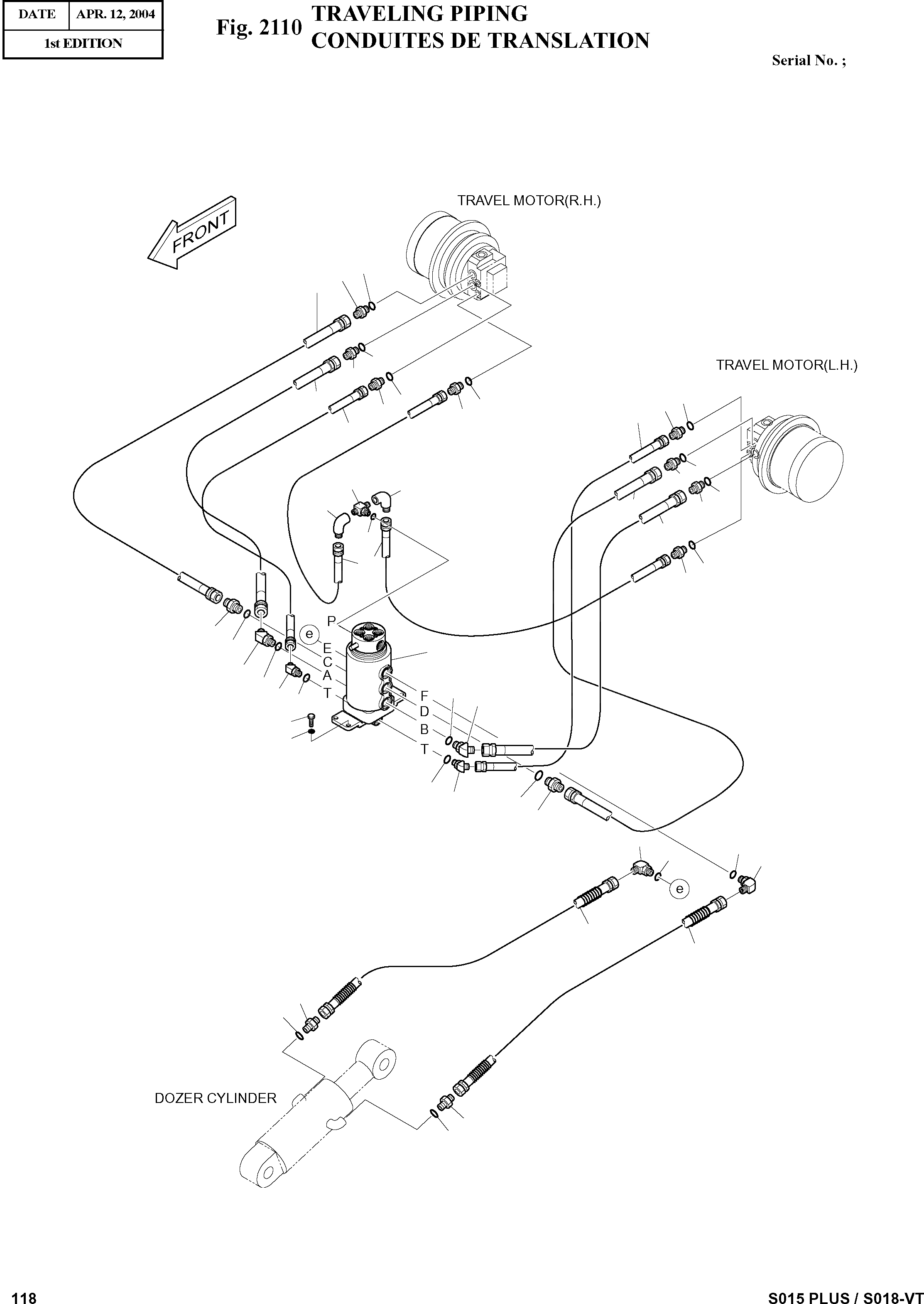 | DATE | APR. 12, 2004 |
|---|---|
| 1st EDITION | |

Fig. 2110 TRAVELING PIPING
CONDUITES DE TRANSLATION

Serial No. ;

FRONT

TRAVEL MOTOR(R.H.)

TRAVEL MOTOR(L.H.)

P
e
E
C
A
T
F
D
B
T

e

DOZER CYLINDER

118

S015 PLUS / S018-VT