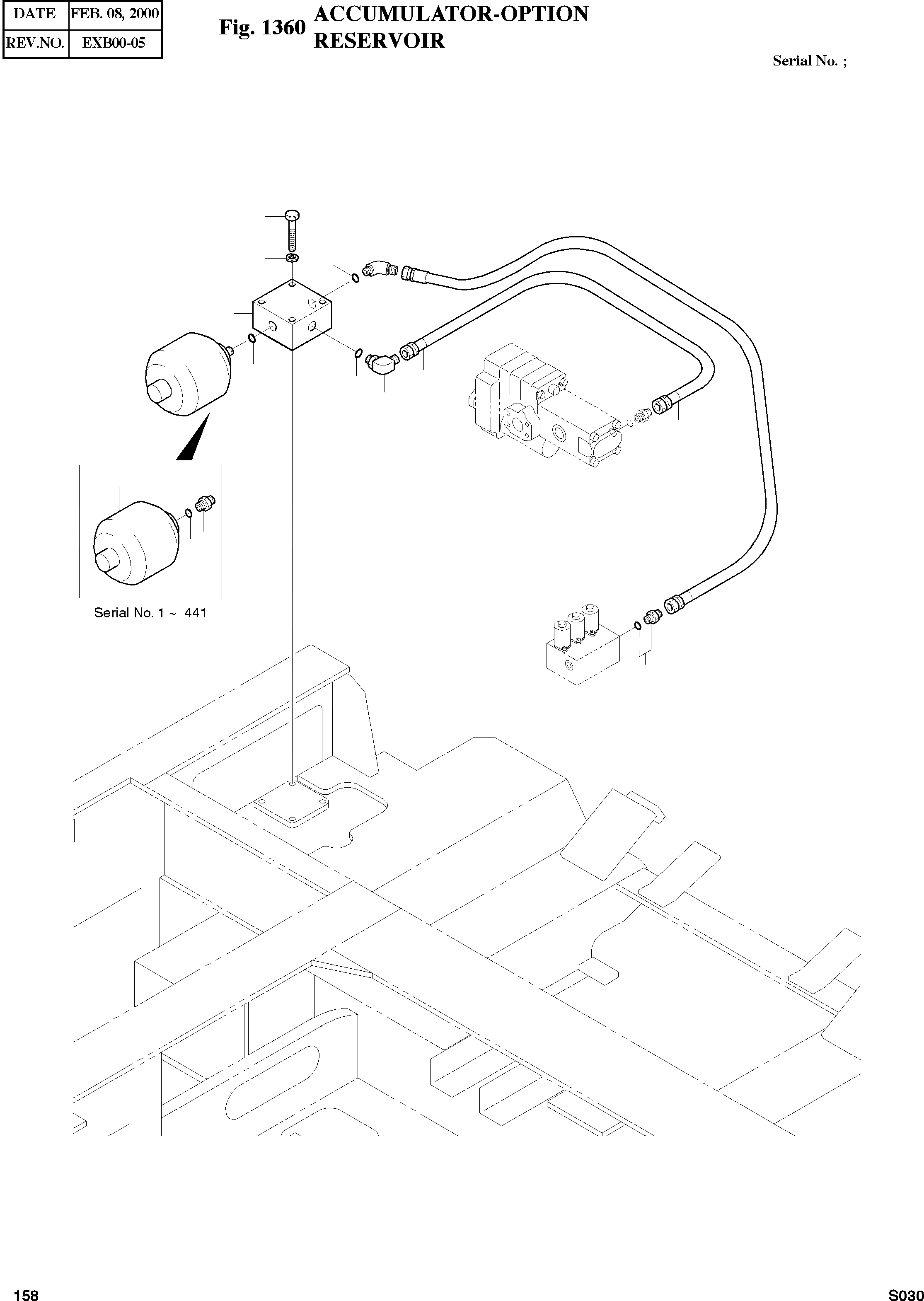 | DATE | FEB. 08, 2000 |
|---|---|
| REV.NO. | EXB00-05 |

Fig. 1360 ACCUMULATOR-OPTION RESERVOIR

Serial No. ;

Serial No. 1 ~ 441

158

S030