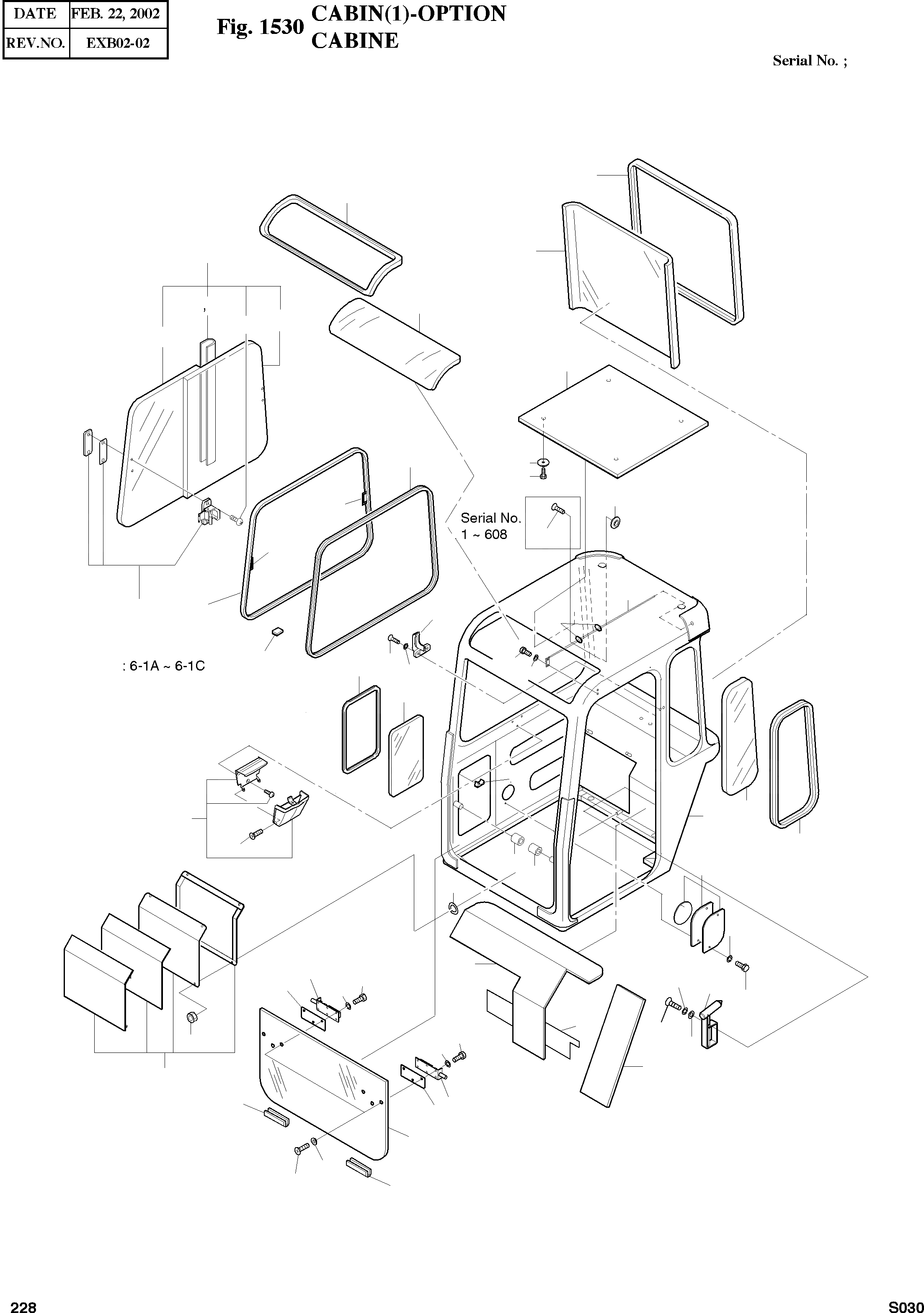 | DATE | FEB. 22, 2002 |
|---|---|
| REV.NO. | EXB02-02 |

Fig. 1530 CABIN(1)-OPTION
CABINE

Serial No. ;

,

Serial No.
1 ~ 608

: 6-1A ~ 6-1C

228

S030