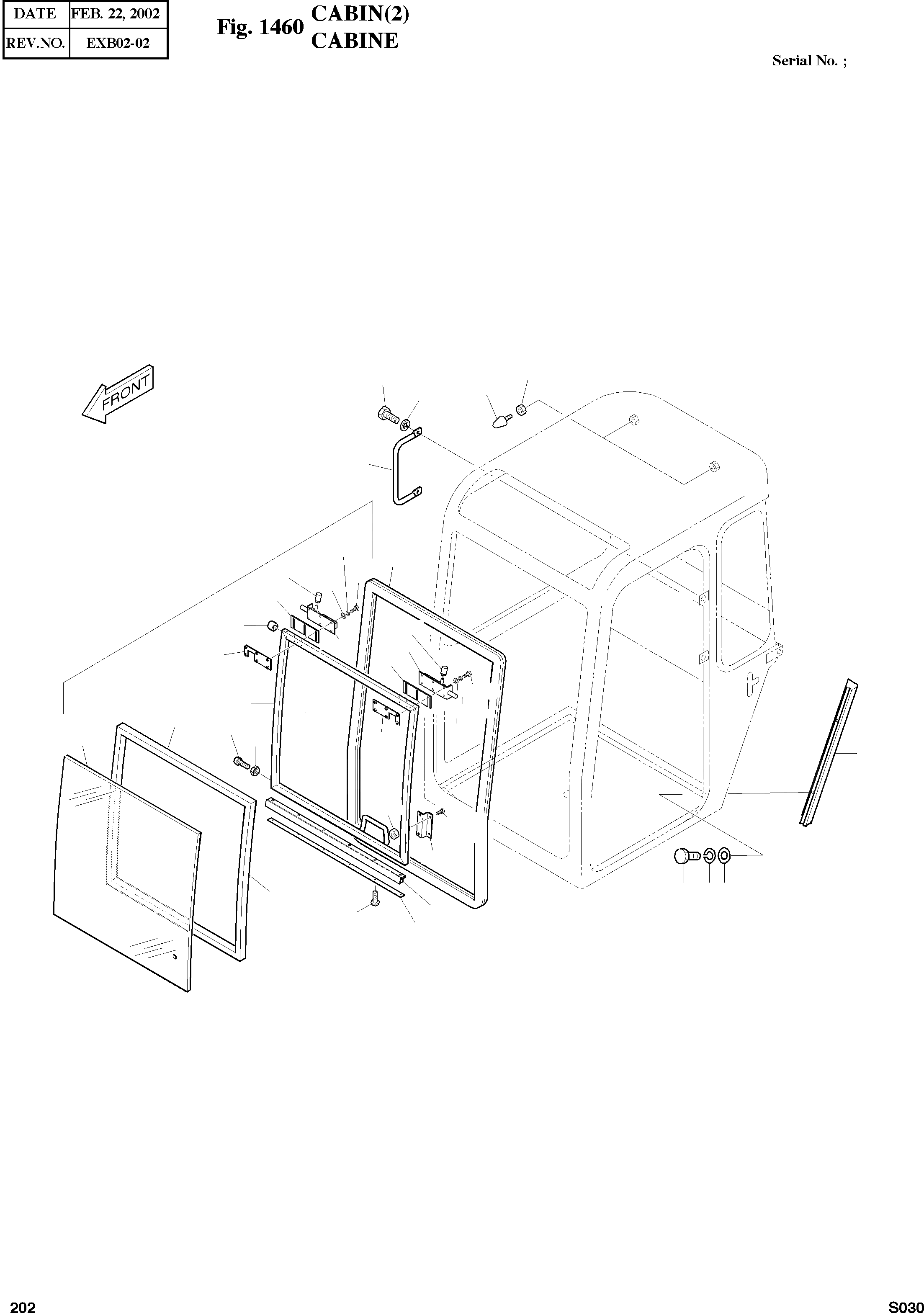 | DATE | FEB. 22, 2002 |
|---|---|
| REV.NO. | EXB02-02 |

Fig. 1460 CABIN(2)
CABINE

Serial No. ;

FRONT

202

S030