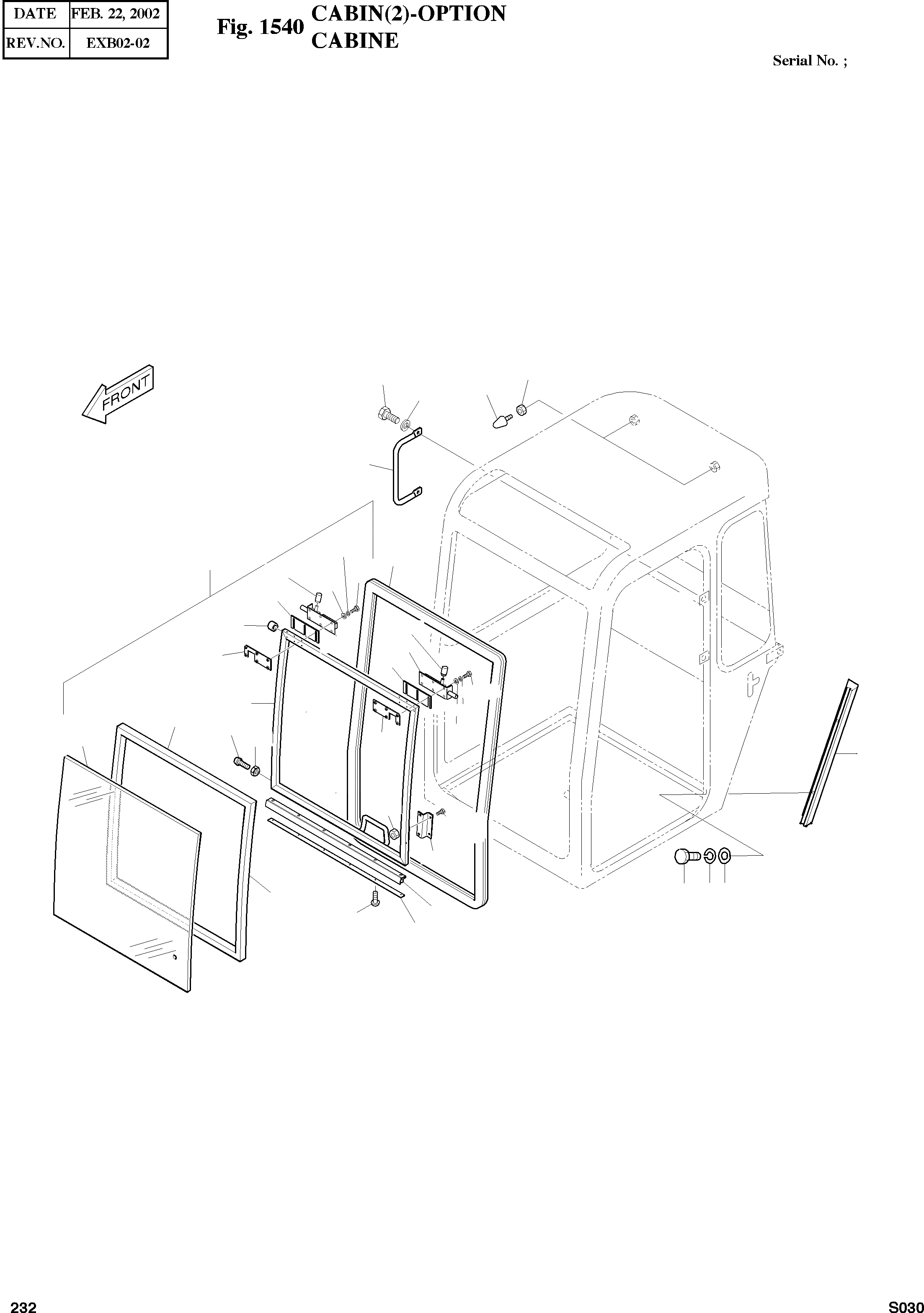 | DATE | FEB. 22, 2002 |
|---|---|
| REV.NO. | EXB02-02 |

Fig. 1540 CABIN(2)-OPTION
CABINE

Serial No. ;

FRONT

232

S030