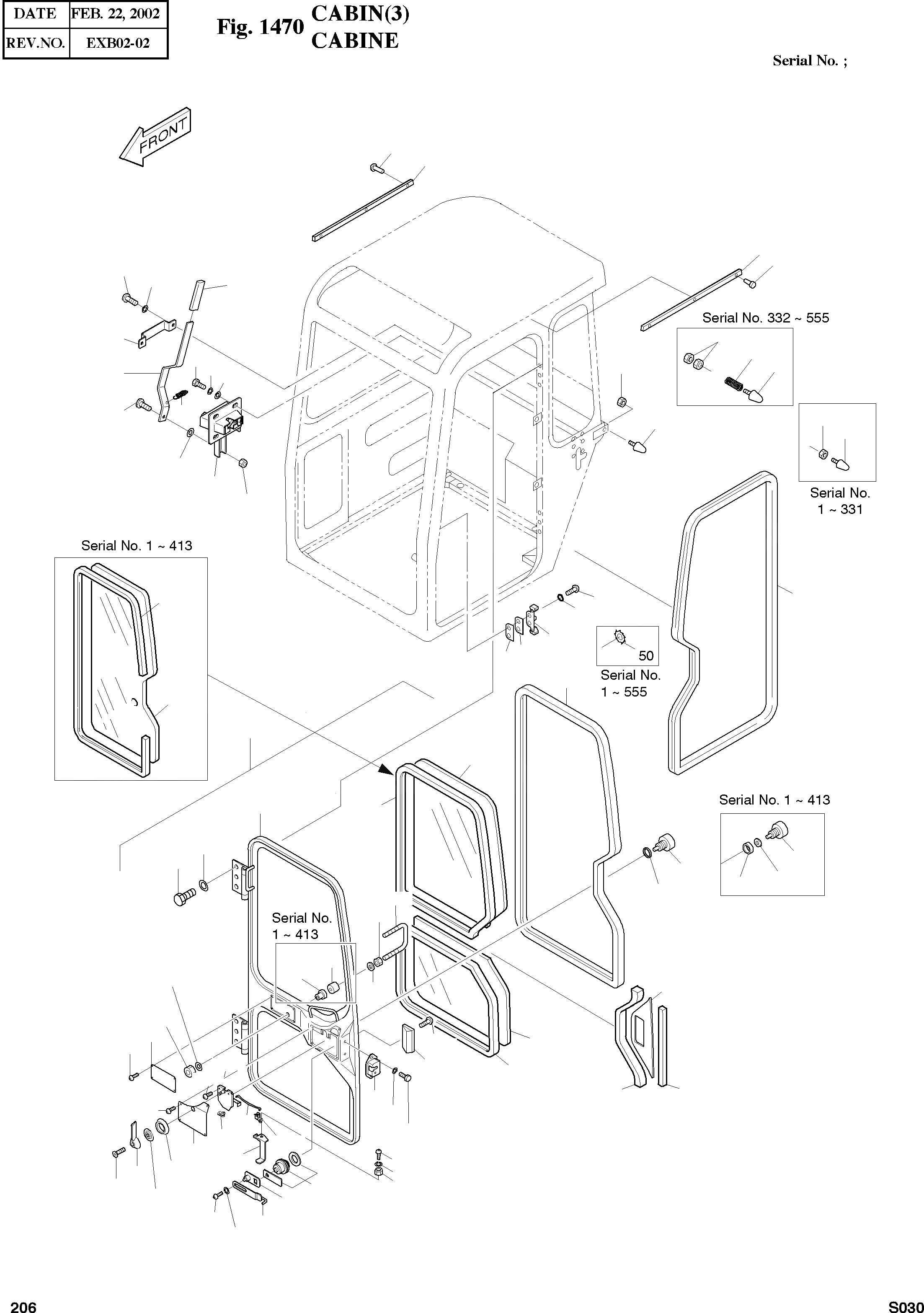 | DATE | FEB. 22, 2002 |
|---|---|
| REV.NO. | EXB02-02 |

Fig. 1470 CABIN(3) CABINE

Serial No. ;

FRONT

Serial No. 332 ~ 555

Serial No. 1 ~ 331

Serial No. 1 ~ 413

50

Serial No. 1 ~ 555

Serial No. 1 ~ 413

Serial No. 1 ~ 413

206

S030