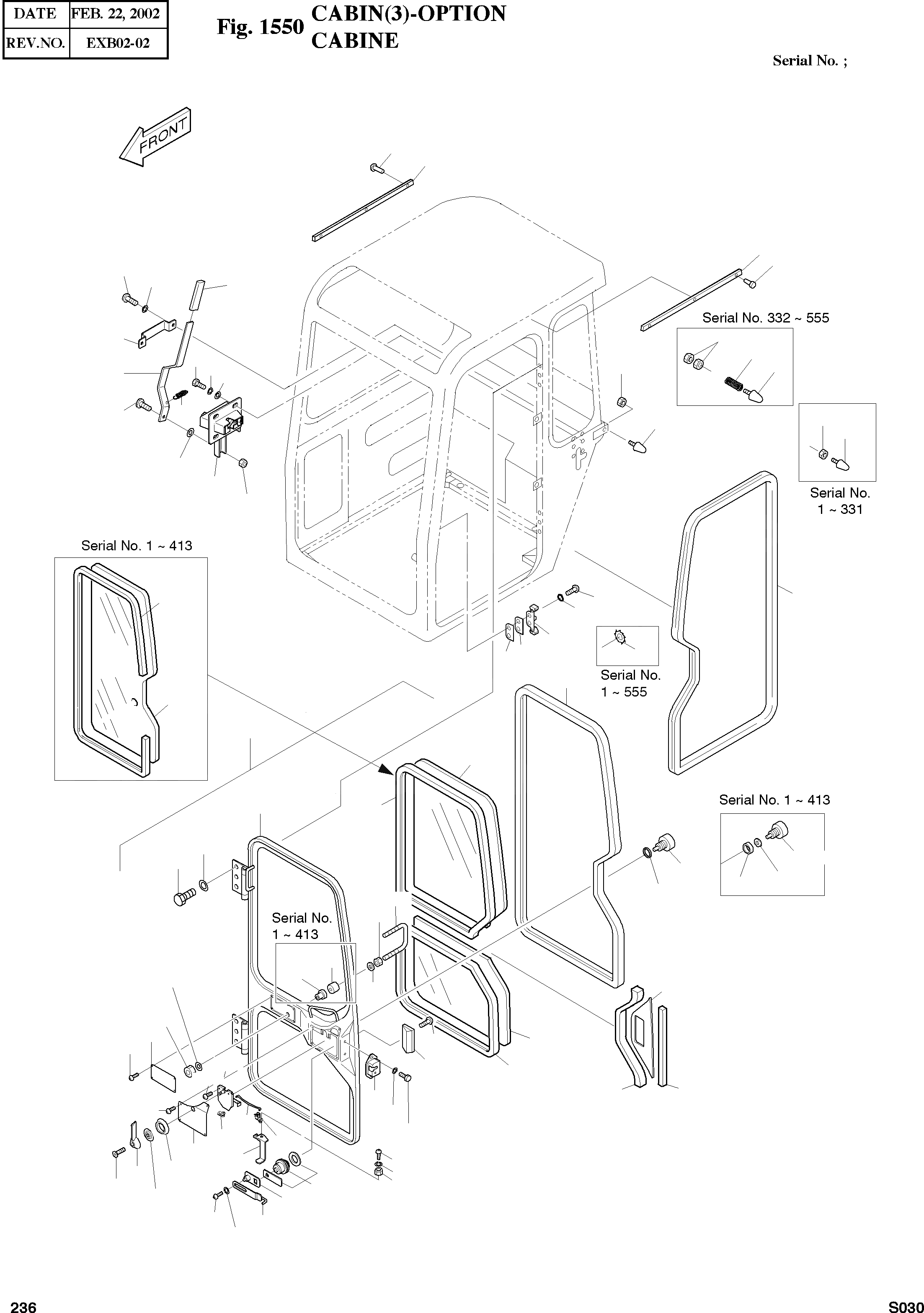 | DATE | FEB. 22, 2002 |
|---|---|
| REV.NO. | EXB02-02 |

Fig. 1550 CABIN(3)-OPTION
CABINE

Serial No. ;

FRONT

Serial No. 332 ~ 555

Serial No. 1 ~ 331

Serial No. 1 ~ 413

Serial No. 1 ~ 555

Serial No. 1 ~ 413

Serial No. 1 ~ 413

236

S030