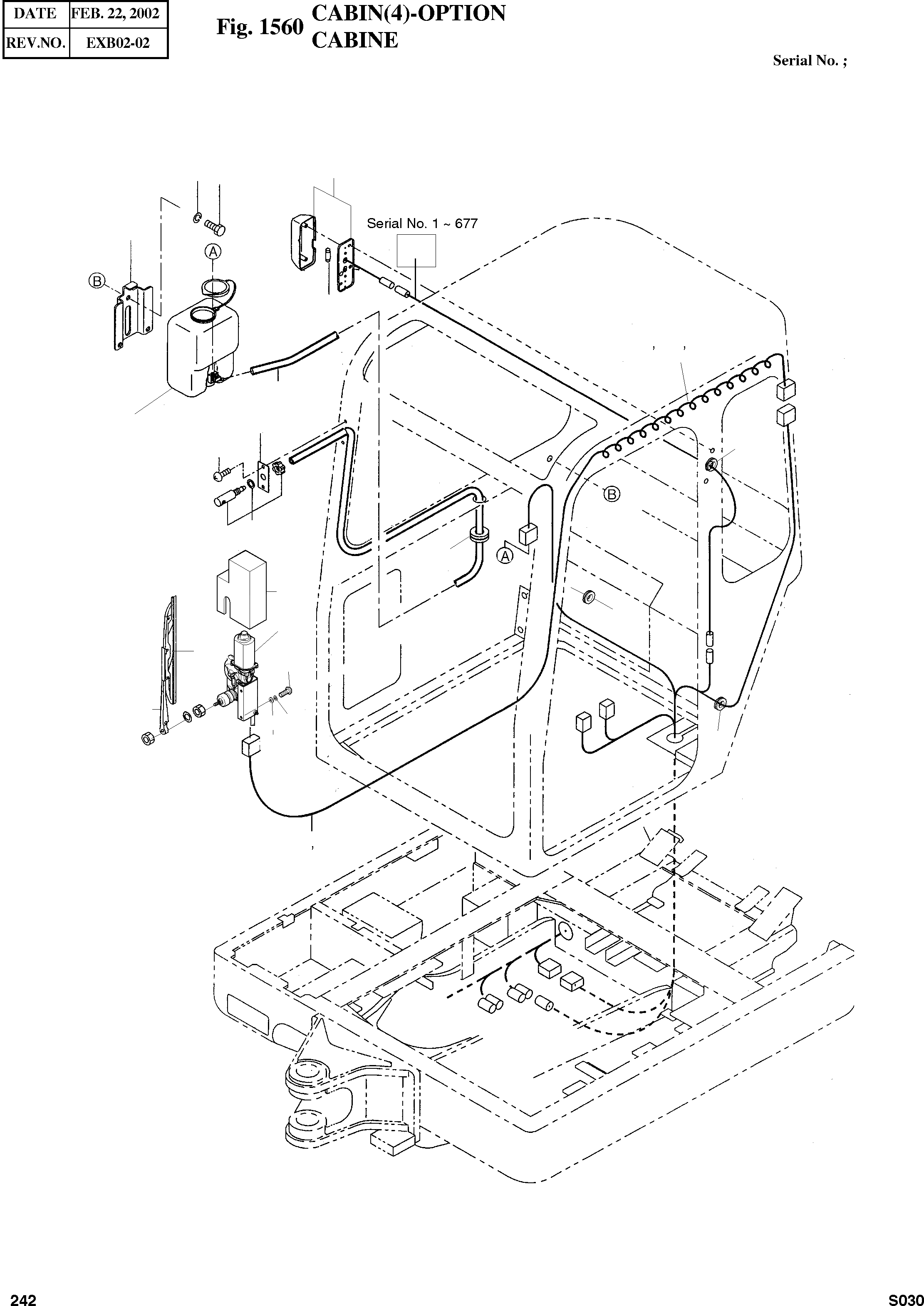 | DATE | FEB. 22, 2002 |
|---|---|
| REV.NO. | EXB02-02 |

Fig. 1560 CABIN(4)-OPTION
CABINE

Serial No. ;

Serial No. 1 ~ 677

A

B

B

A

242

S030