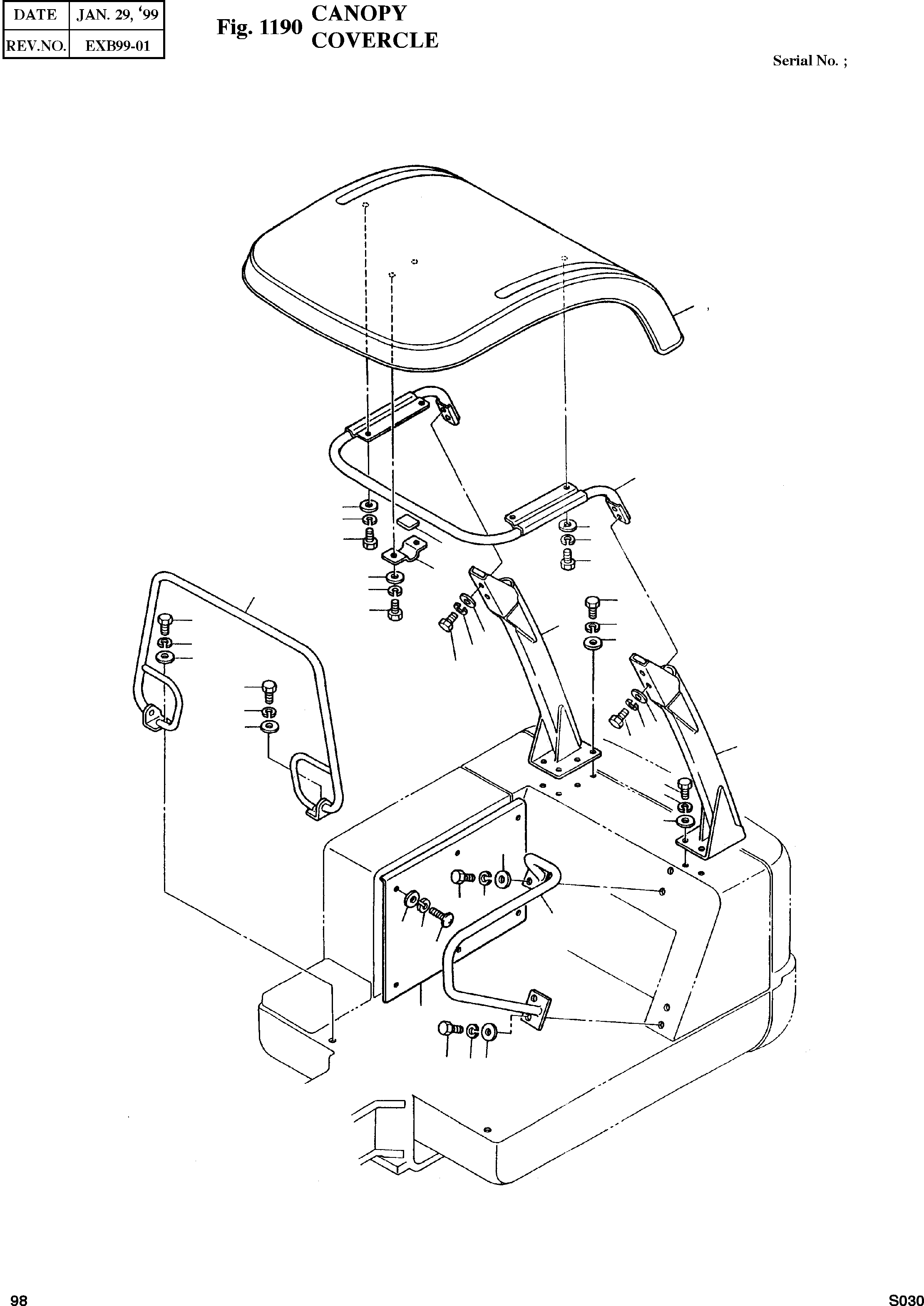 | DATE | JAN. 29, '99 |
|---|---|
| REV.NO. | EXB99-01 |

Fig. 1190 CANOPY COVERCLE

Serial No. ;

98

S030