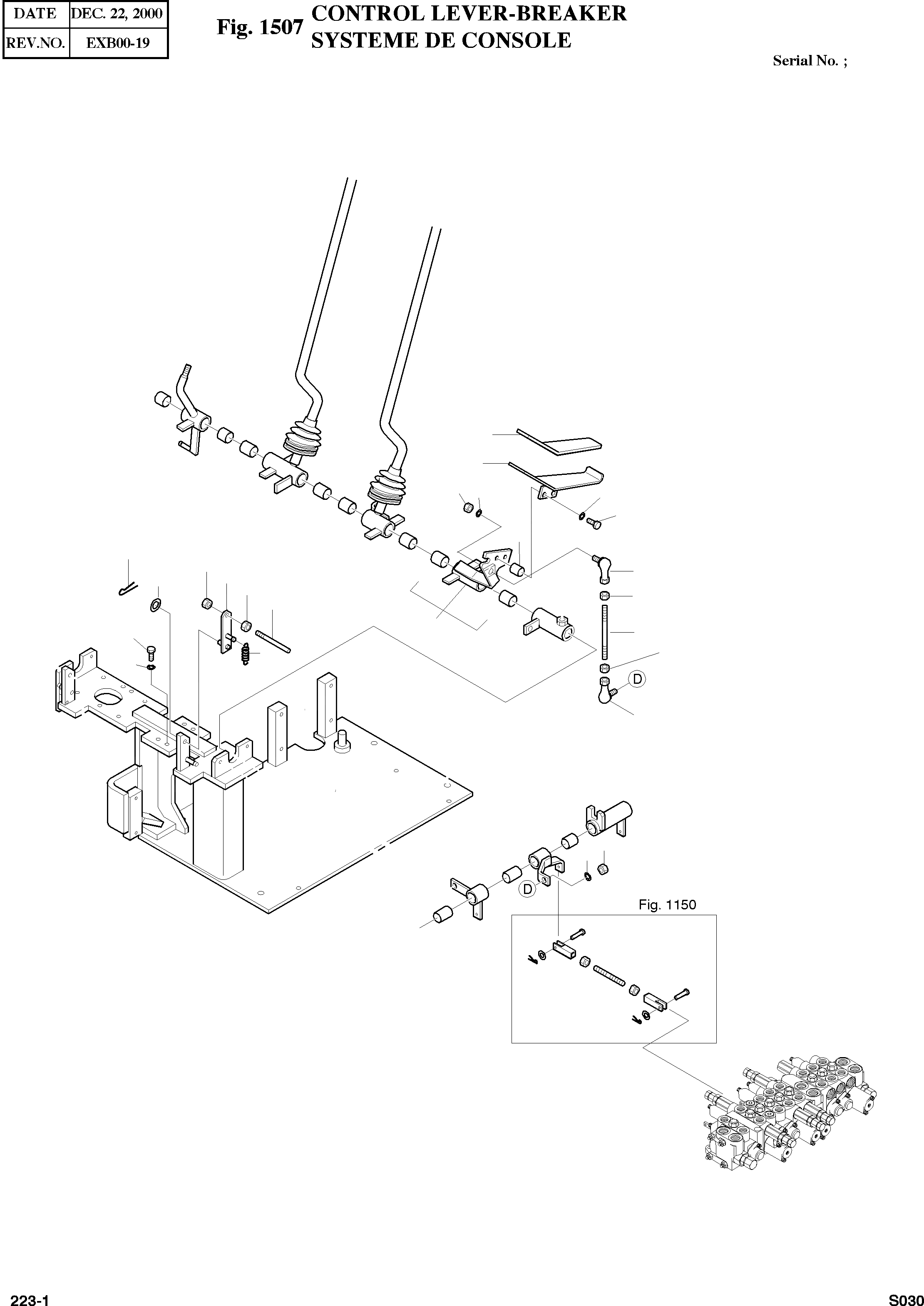 | DATE | DEC. 22, 2000 |
|---|---|
| REV.NO. | EXB00-19 |

Fig. 1507 CONTROL LEVER-BREAKER
SYSTEME DE CONSOLE

Serial No. ;

D

D

Fig. 1150

223-1

S030