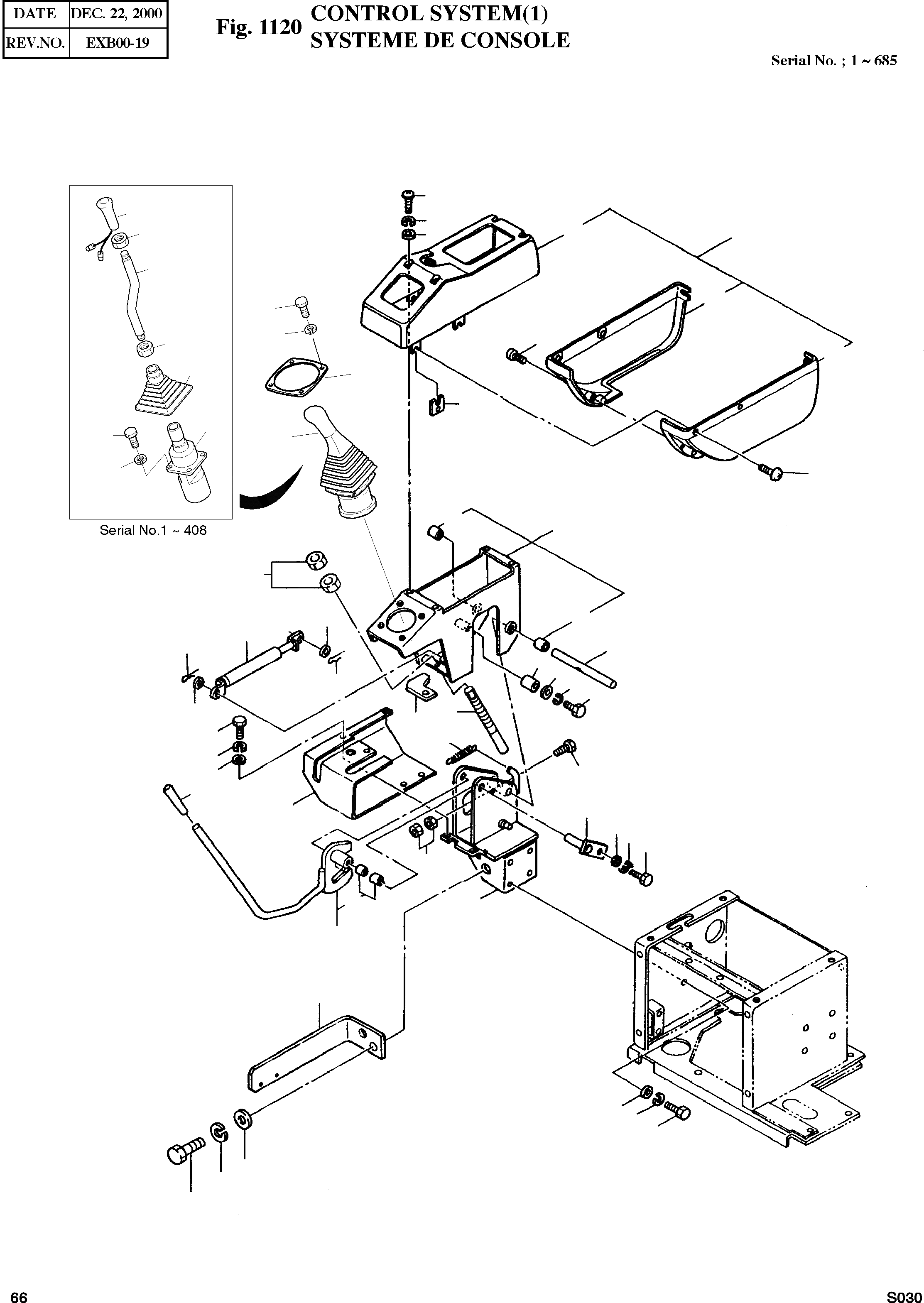 | DATE | DEC. 22, 2000 |
|---|---|
| REV.NO. | EXB00-19 |

Fig. 1120 CONTROL SYSTEM(1)
SYSTEME DE CONSOLE

Serial No. ; 1 ~ 685

Serial No.1 ~ 408

66

S030