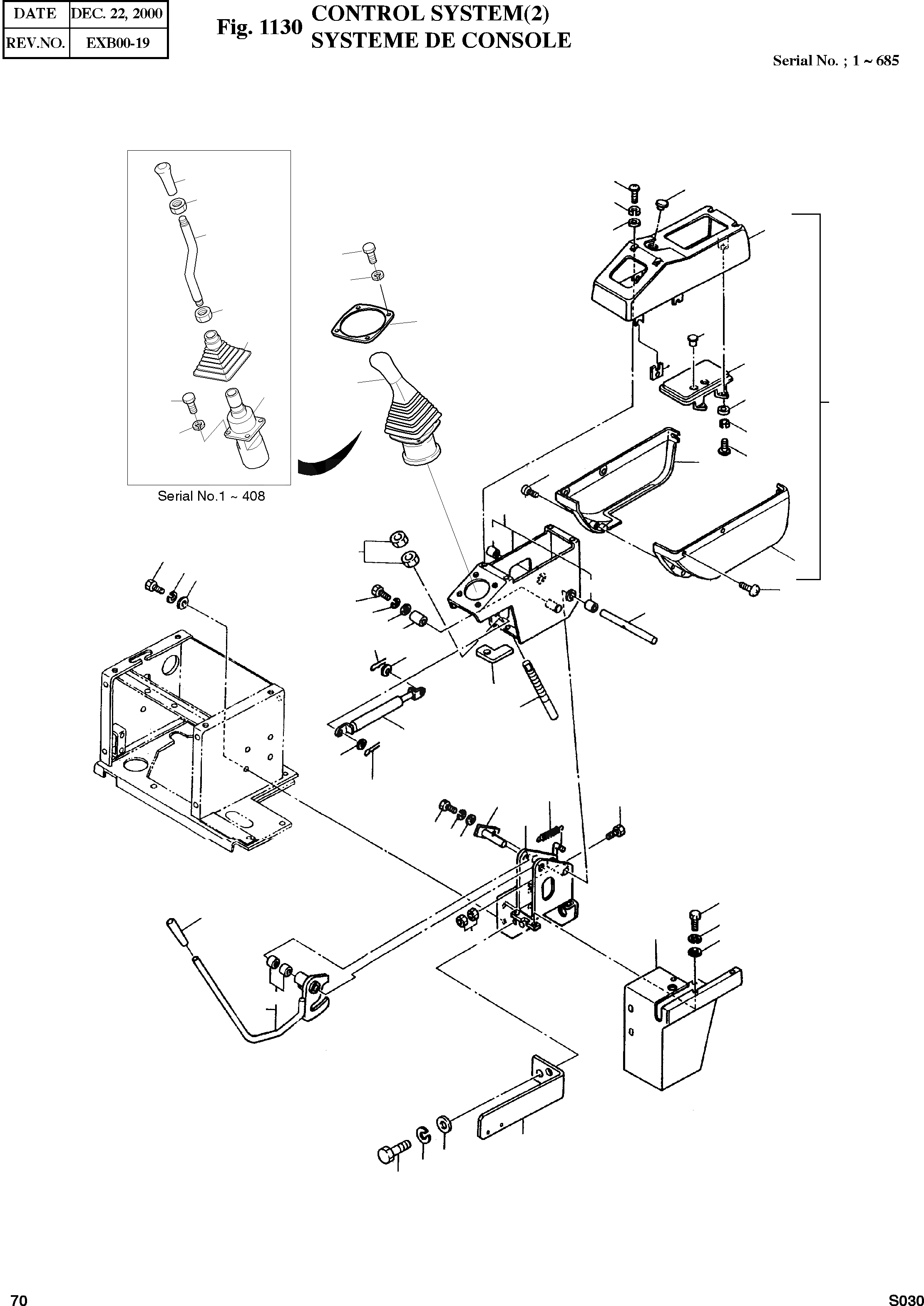 | DATE | DEC. 22, 2000 |
|---|---|
| REV.NO. | EXB00-19 |

Fig. 1130 CONTROL SYSTEM(2)
SYSTEME DE CONSOLE

Serial No. ; 1 ~ 685

Serial No.1 ~ 408

70

S030